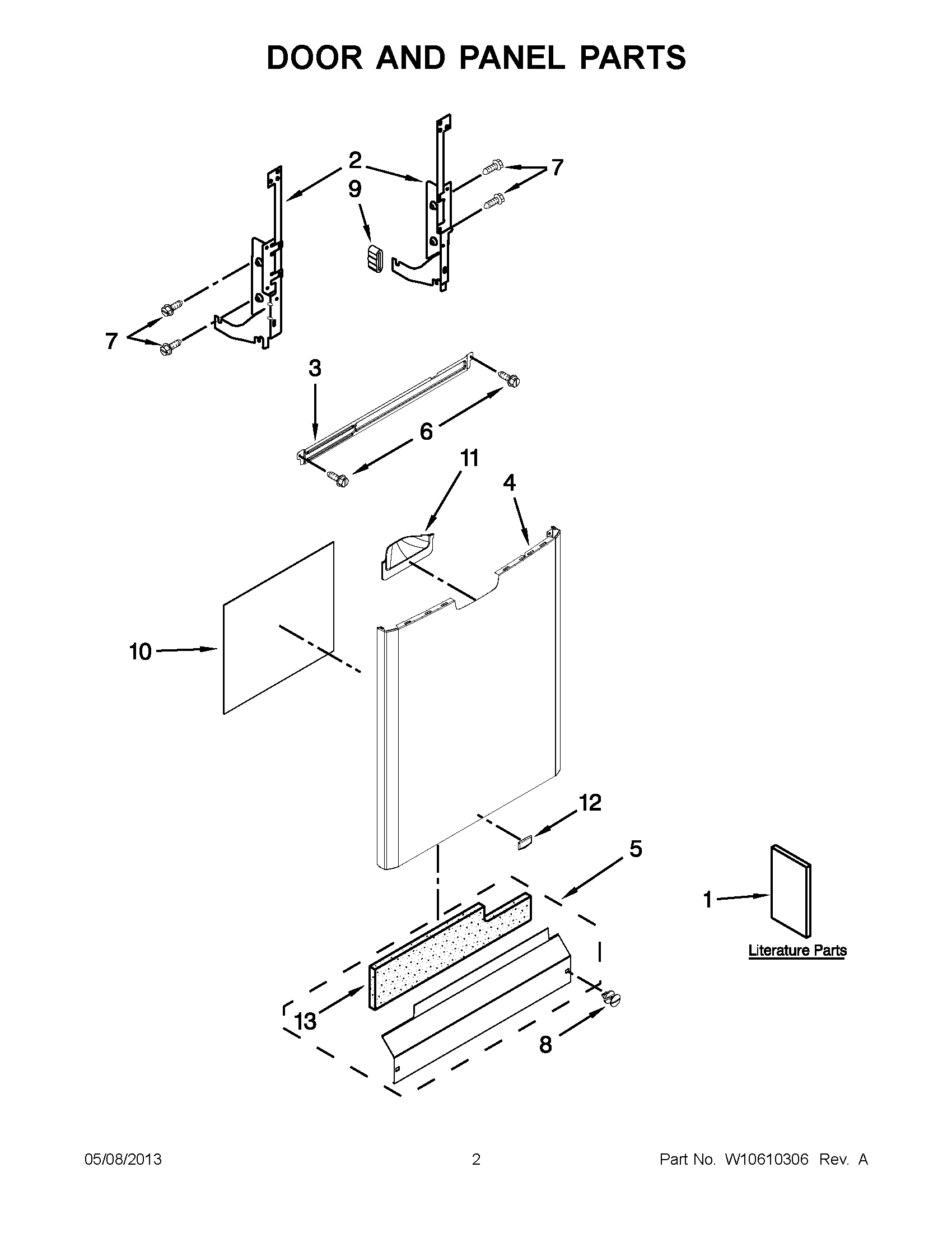 DOOR AND PANEL PARTS

2
7
9
7
3
6
11
4
10
12
5
1
Literature Parts
13
8

05/08/2013
2
Part No. W10610306 Rev. A