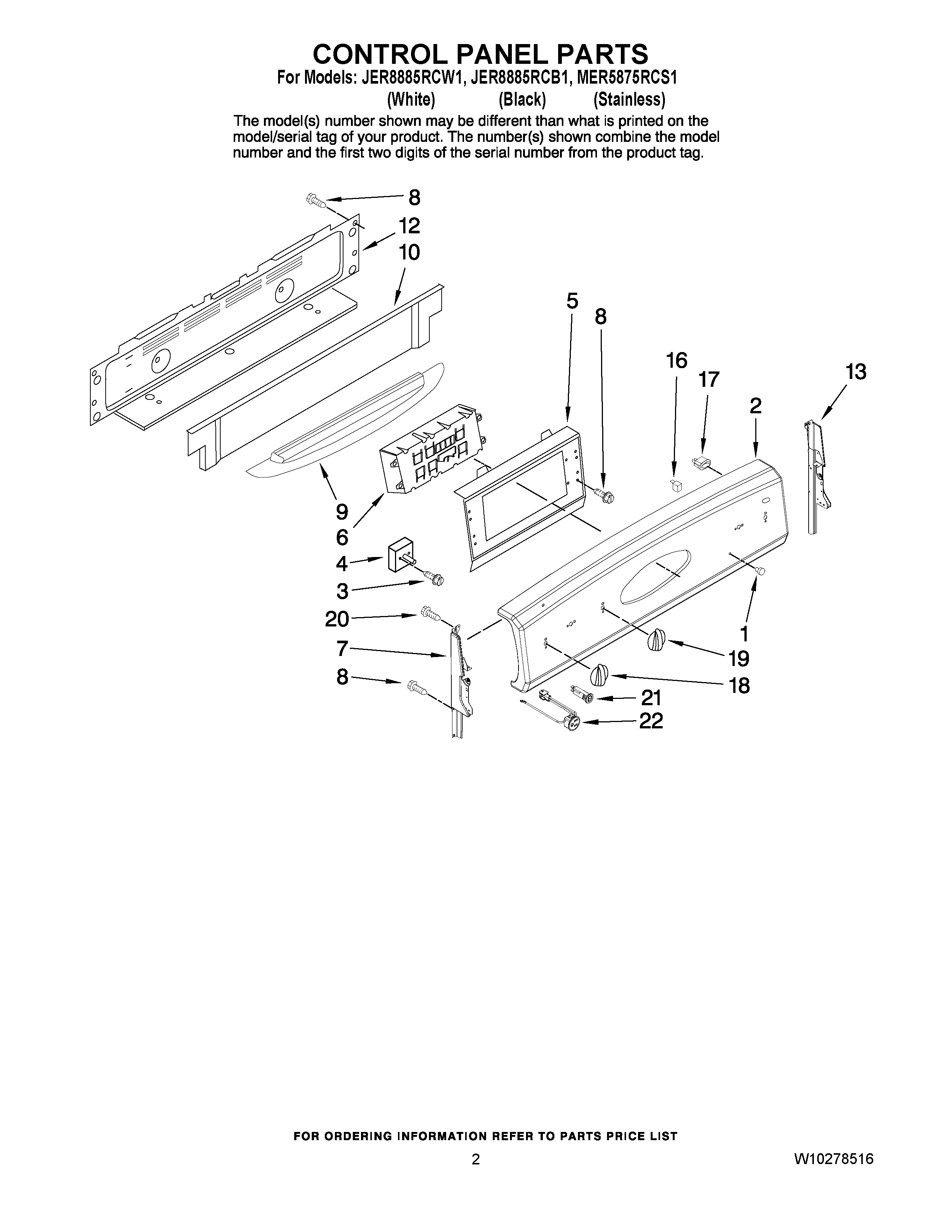 CONTROL PANEL PARTS

For Models: JER8885RCW1, JER8885RCB1, MER5875RCS1
(White) (Black) (Stainless)

The model(s) number shown may be different than what is printed on the model/serial tag of your product. The number(s) shown combine the model number and the first two digits of the serial number from the product tag.

8
12
10
5
8
16
17
13
2
9
6
4
3
20
7
8
1
19
18
21
22

FOR ORDERING INFORMATION REFER TO PARTS PRICE LIST

2

W10278516