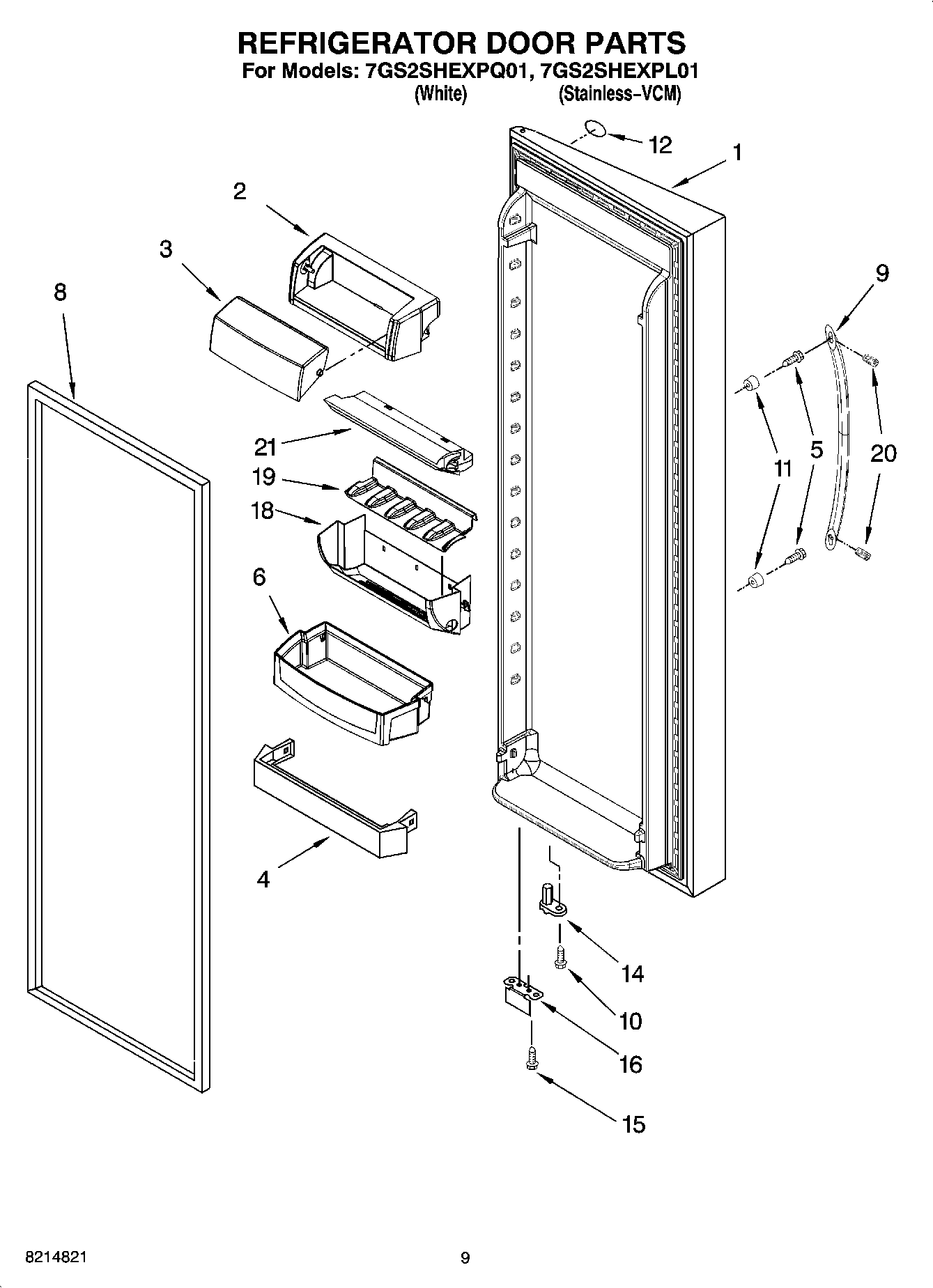 REFRIGERATOR DOOR PARTS

For Models: 7GS2SHEXPQ01, 7GS2SHEXPL01
(White) (Stainless–VCM)

12
1
2
3
8
9
21
19
18
11
5
20
6
4
14
10
16
15

8214821
9