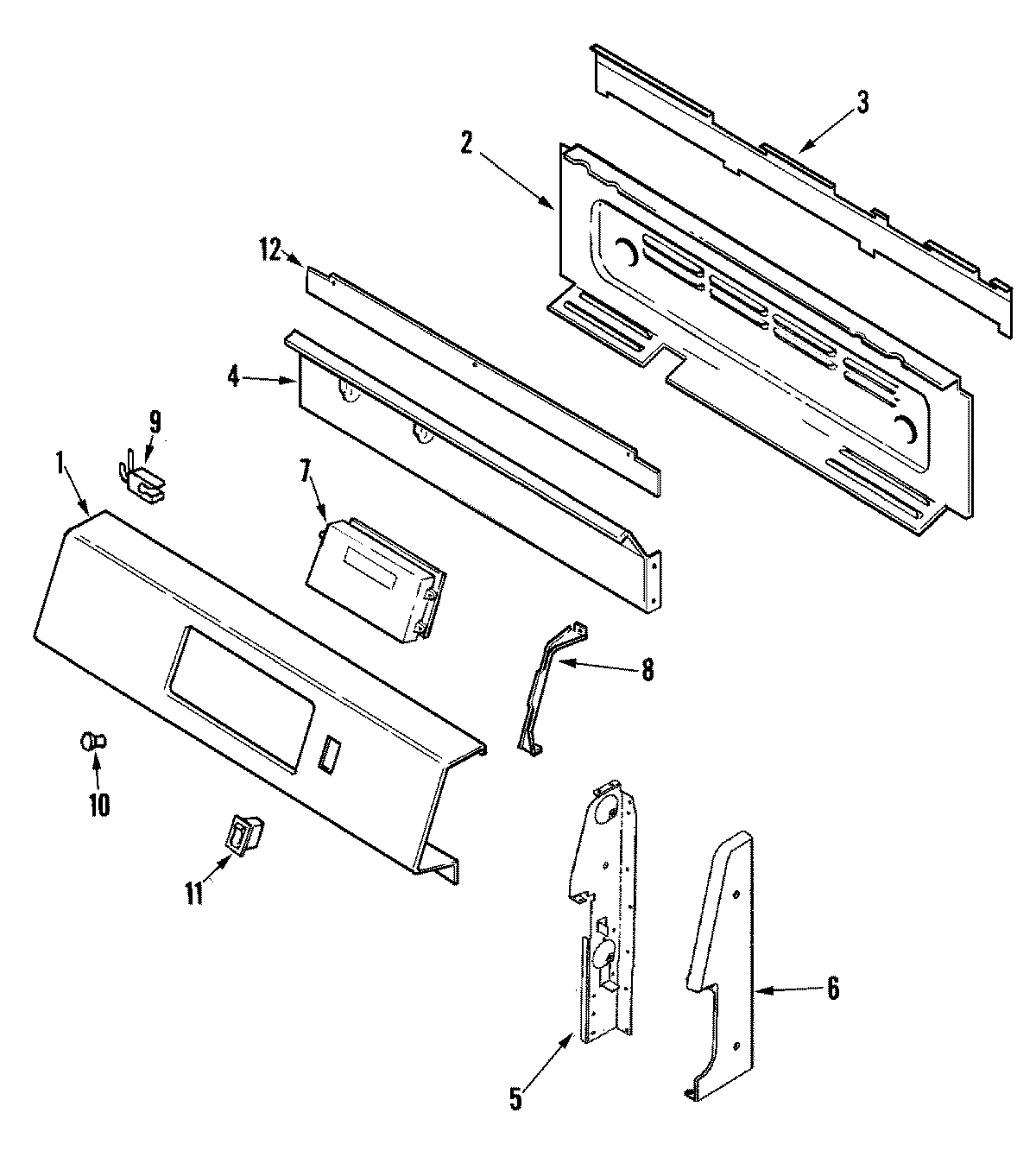 3
2
12
4
9
1
7
8
10
11
6
5