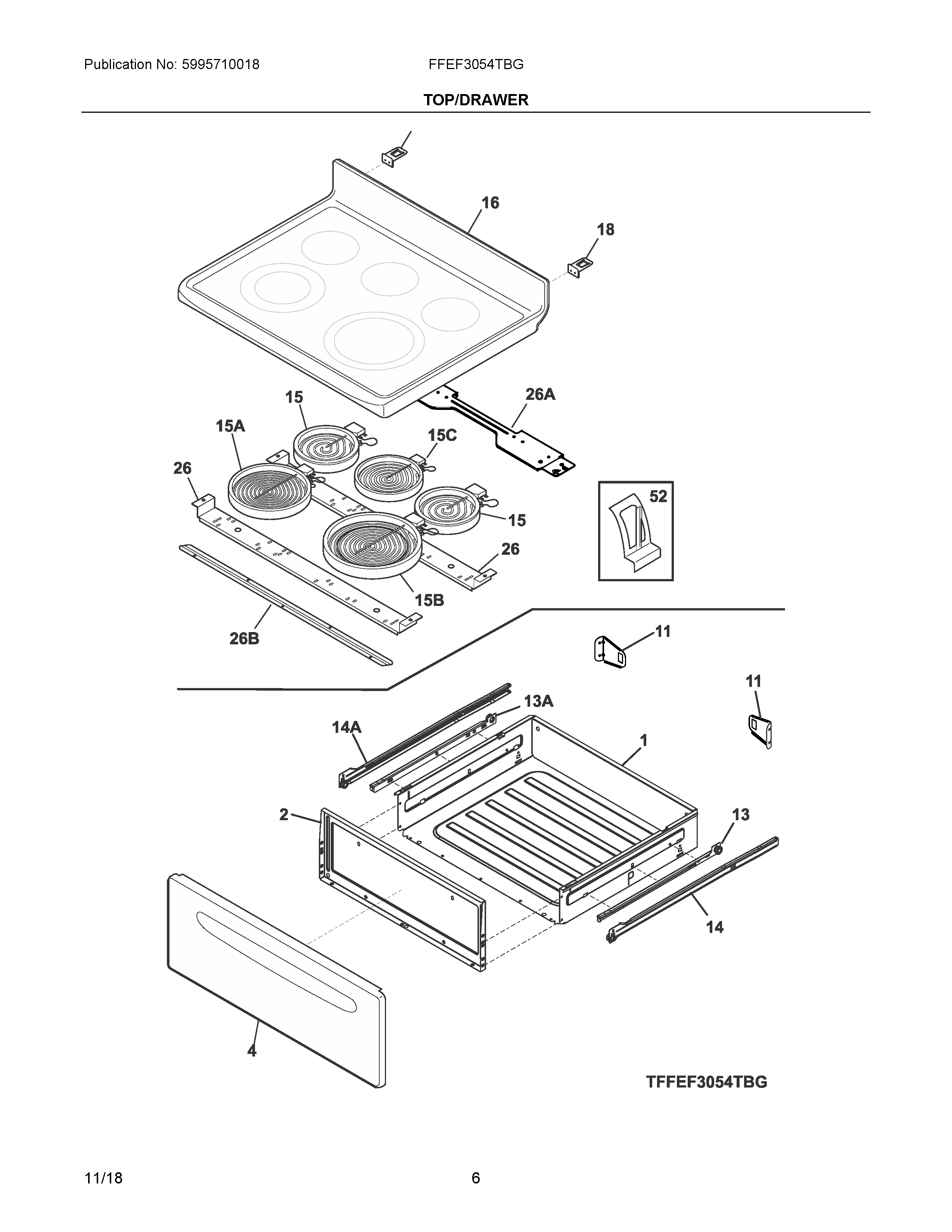 Publication No: 5995710018

FFEF3054TBG

TOP/DRAWER

16

18

15

26A

15A

15C

26

52

15

26

15B

26B

11

11

13A

14A

1

2

13

14

4

TFFEF3054TBG

11/18

6