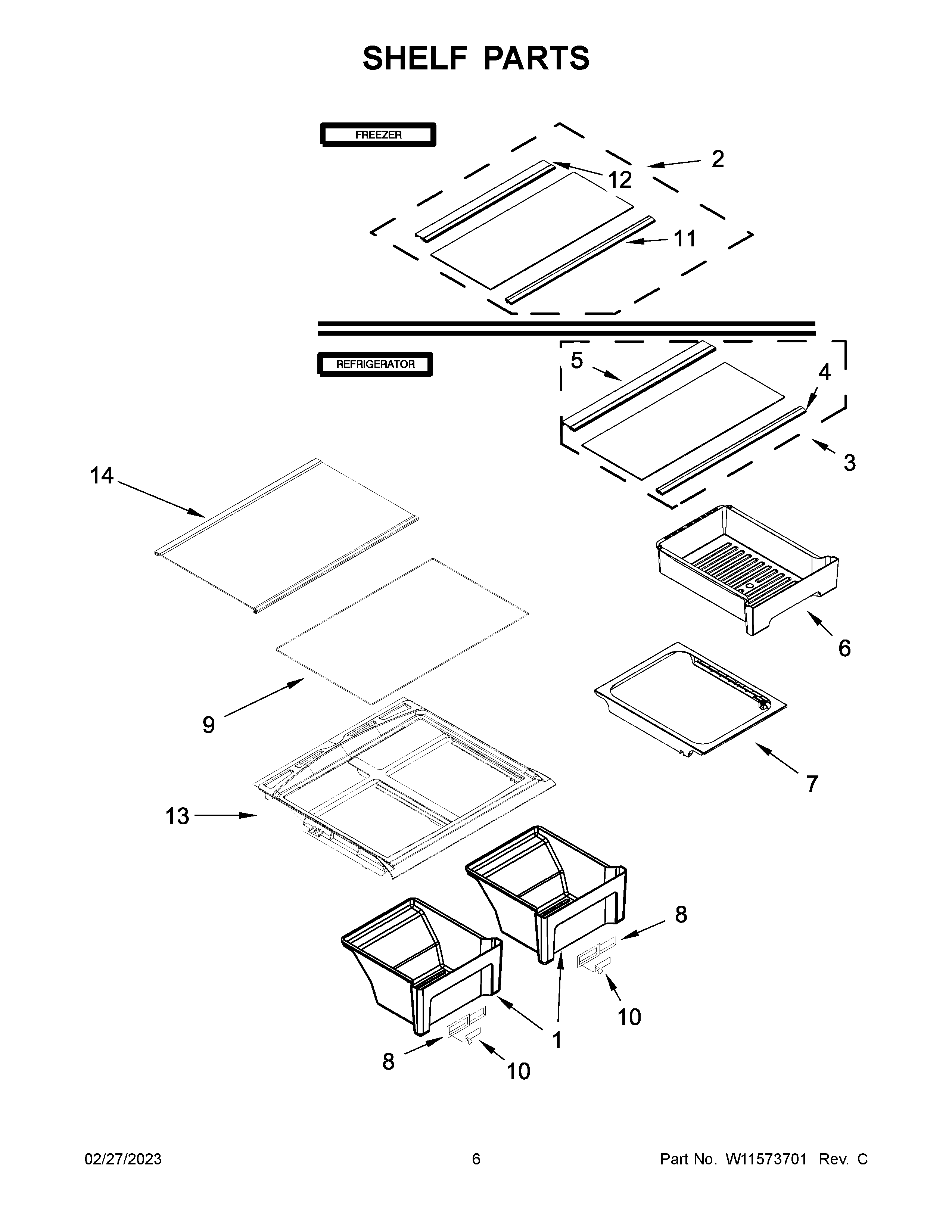 SHELF PARTS

FREEZER

2

12

11

REFRIGERATOR

5

4

3

14

6

9

7

13

8

10

1

8

10

02/27/2023

6

Part No. W11573701 Rev. C