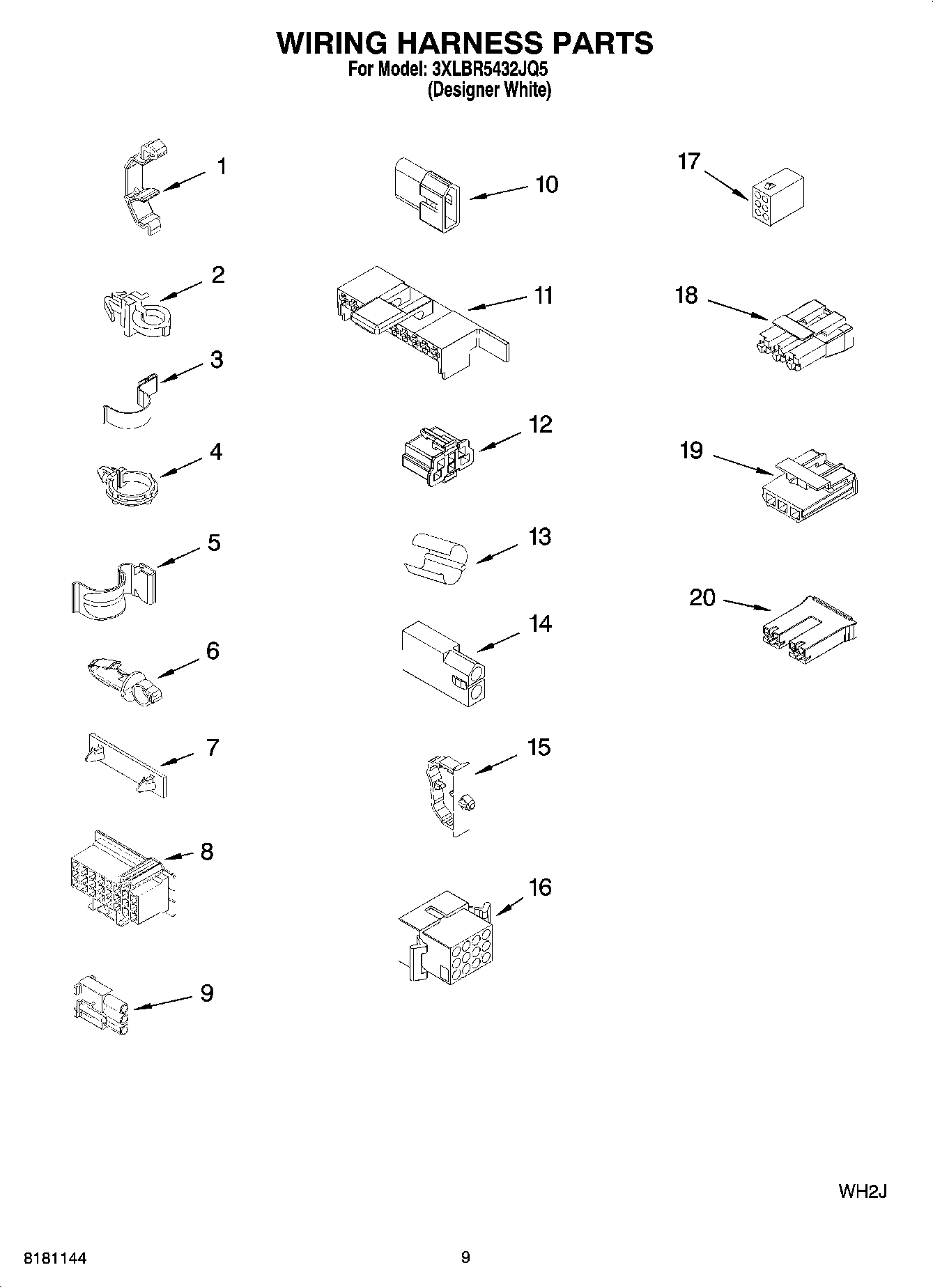 WIRING HARNESS PARTS
For Model: 3XLBR5432JQ5
(Designer White)

1
2
3
4
5
6
7
8
9
10
11
12
13
14
15
16
17
18
19
20

WH2J

8181144
9