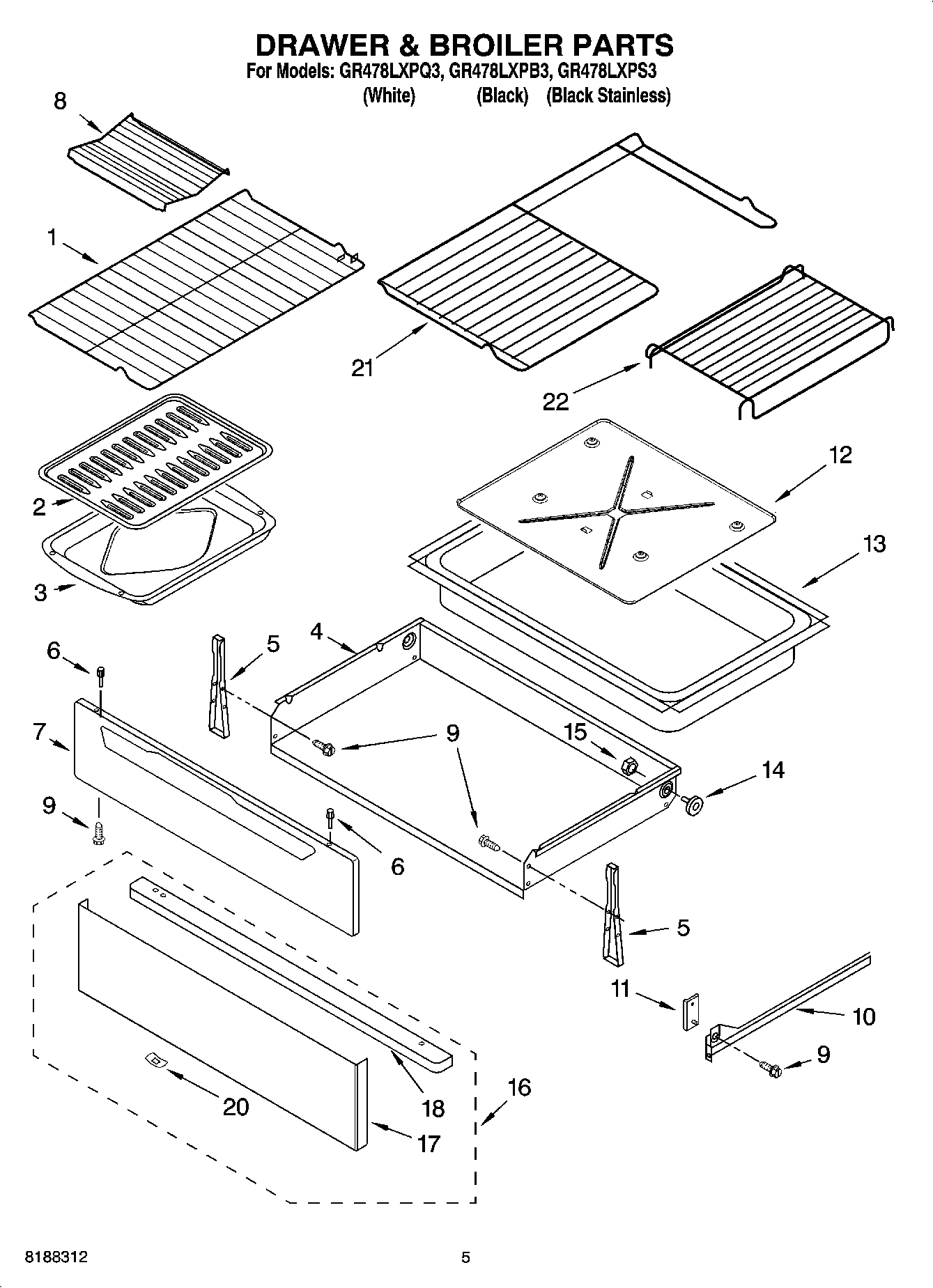 DRAWER & BROILER PARTS
For Models: GR478LXPQ3, GR478LXPB3, GR478LXPS3
(White) (Black) (Black Stainless)

8
1
21
22
2
3
12
13
6
5
4
7
9
15
14
9
9
6
5
11
10
9
20
18
16
17

8188312
5