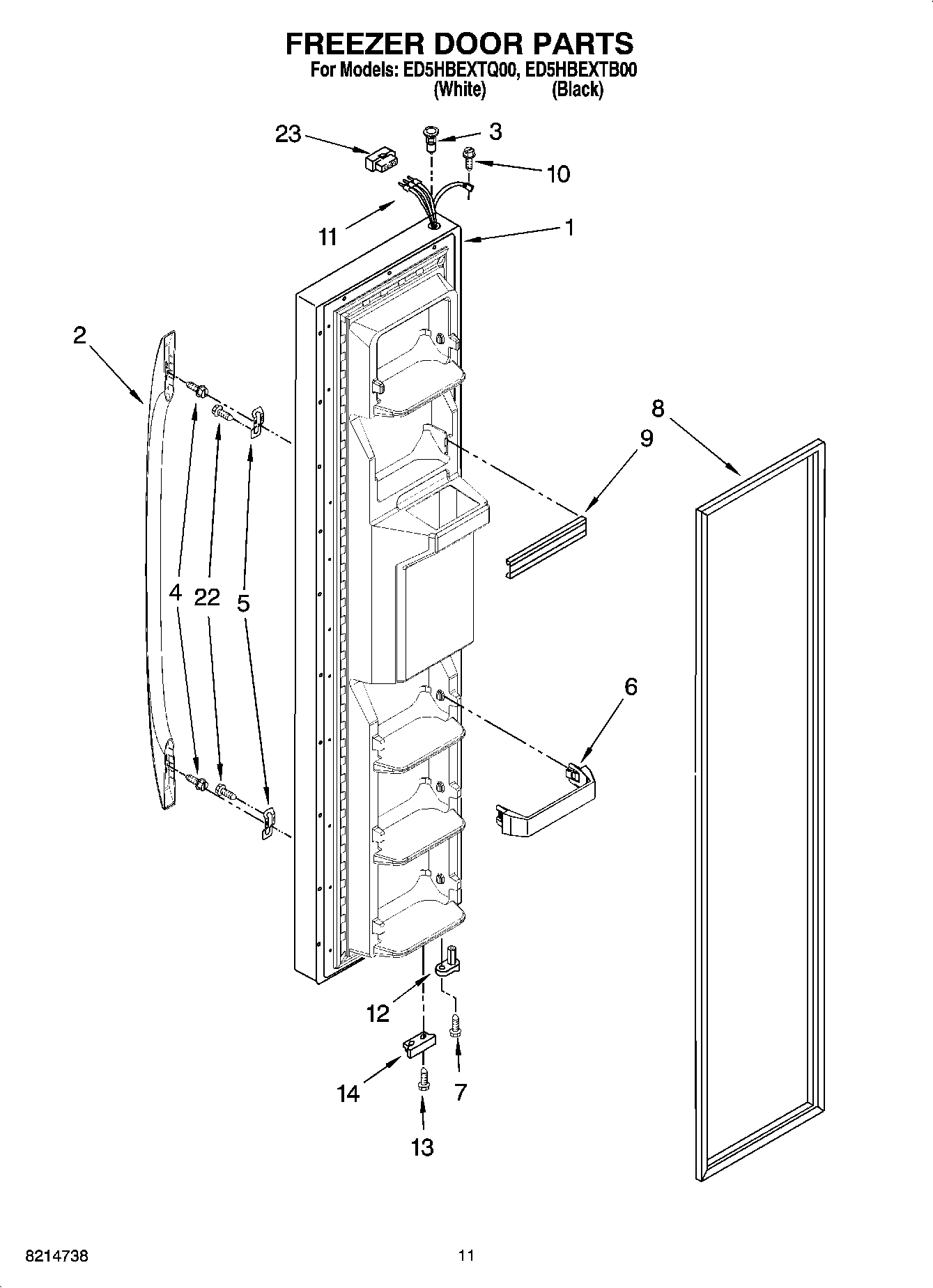 FREEZER DOOR PARTS
For Models: ED5HBEXTQ00, ED5HBEXTB00
(White) (Black)

23
3
10
11
1
2
8
9
4
22
5
6
12
14
7
13

8214738
11