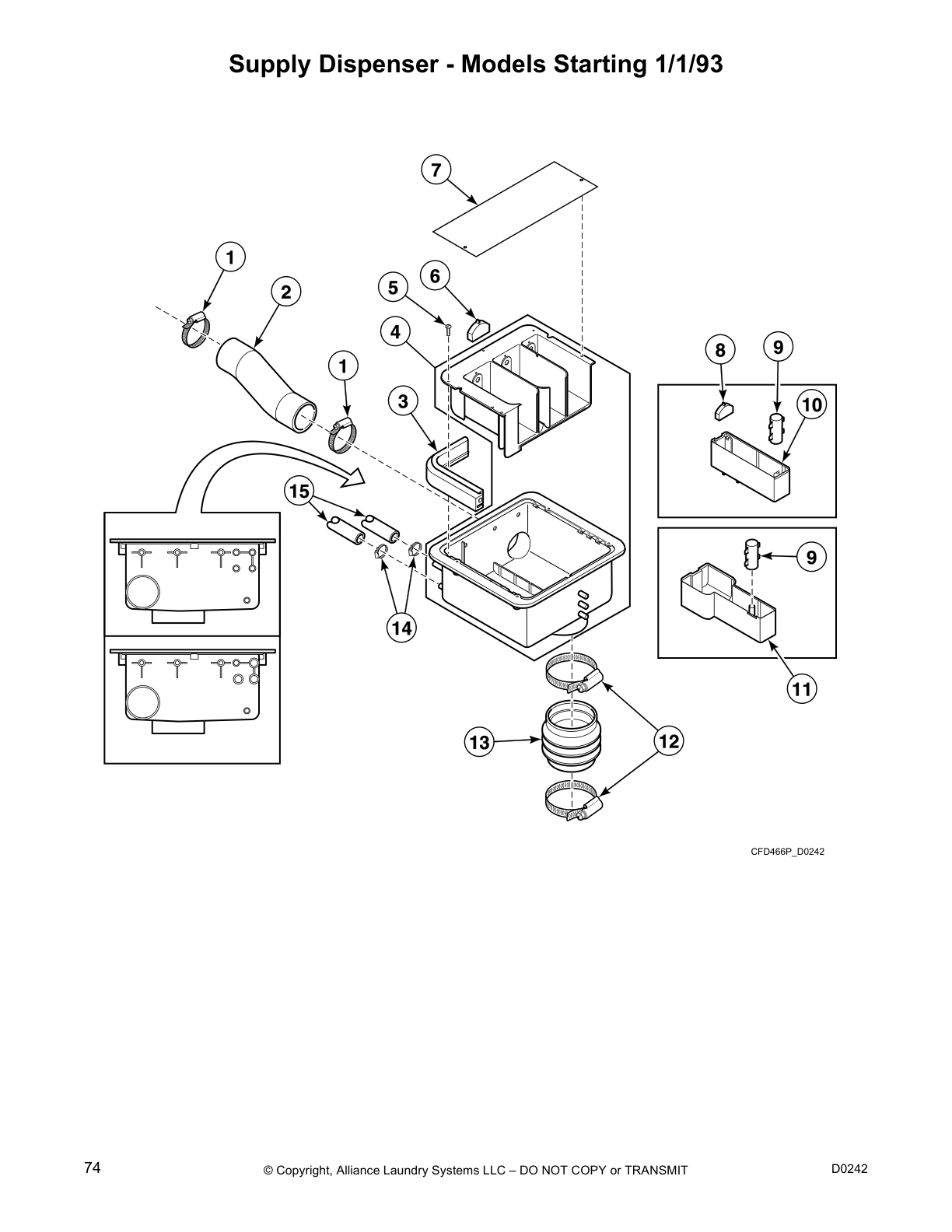 Supply Dispenser - Models Starting 1/1/93

7

1

2

5

6

4

1

3

8

9

10

15

9

14

11

13

12

CFD466P_D0242

74

© Copyright, Alliance Laundry Systems LLC – DO NOT COPY or TRANSMIT

D0242