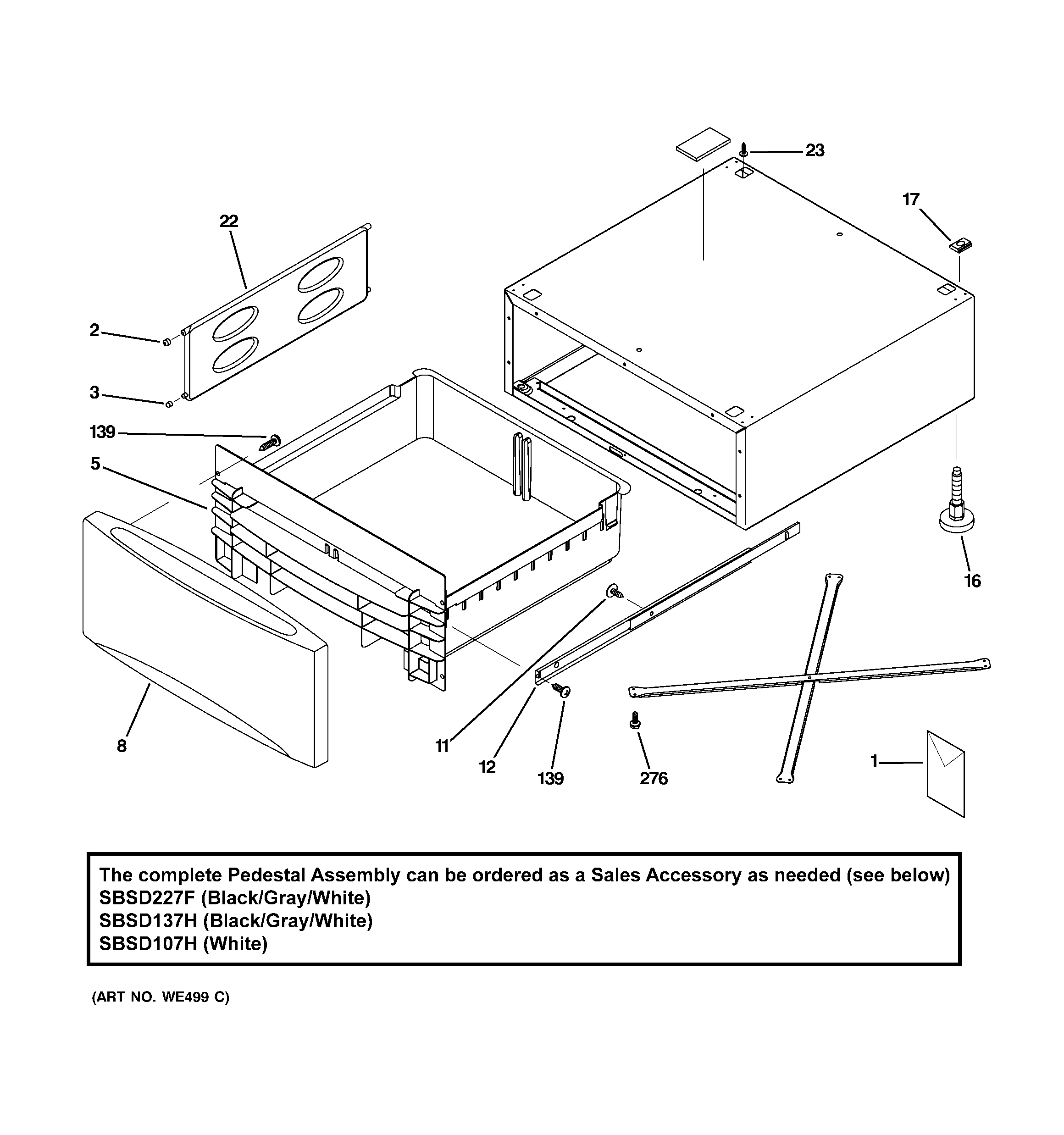 23

17

22

2

3

139

5

16

8

11

12

139

276

1

The complete Pedestal Assembly can be ordered as a Sales Accessory as needed (see below)
SBSD227F (Black/Gray/White)
SBSD137H (Black/Gray/White)
SBSD107H (White)

(ART NO. WE499 C)