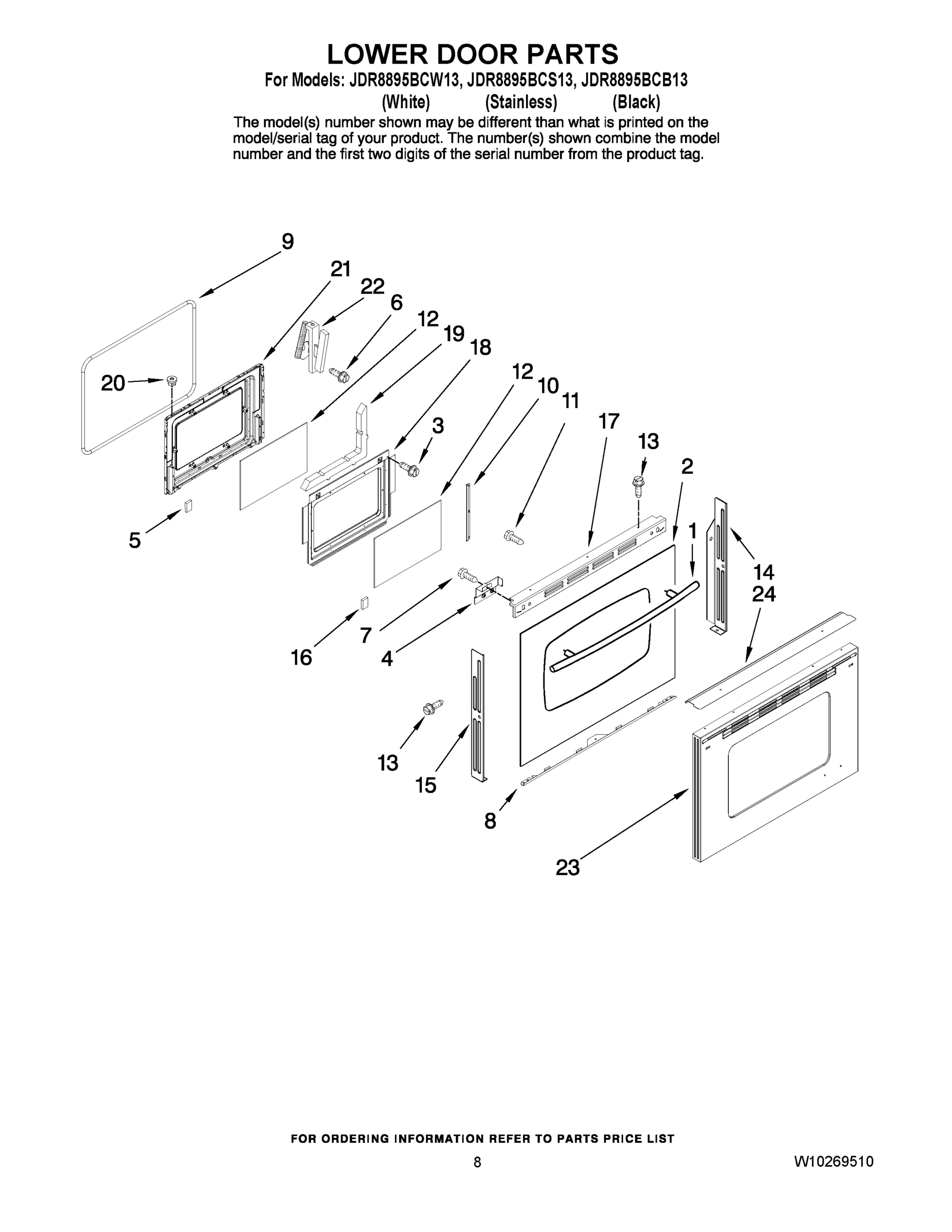 LOWER DOOR PARTS

For Models: JDR8895BCW13, JDR8895BCS13, JDR8895BCB13
(White) (Stainless) (Black)

The model(s) number shown may be different than what is printed on the model/serial tag of your product. The number(s) shown combine the model number and the first two digits of the serial number from the product tag.

9
21
22
6
12
19
18
20
12
10
11
3
17
13
2
1
5
14
24
16
7
4
13
15
8
23

FOR ORDERING INFORMATION REFER TO PARTS PRICE LIST

8

W10269510