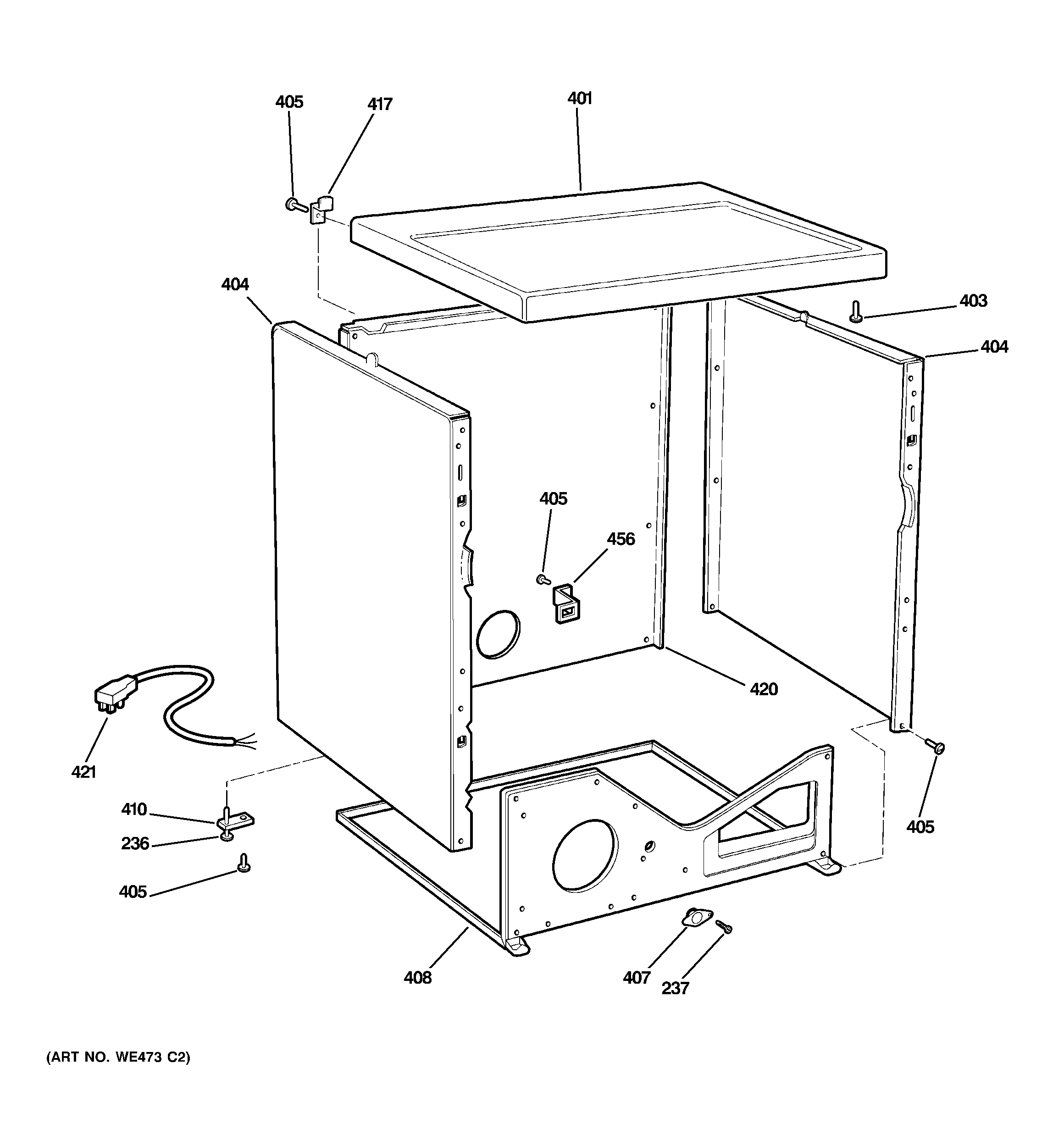 405
417
401
404
403
404
405
456
420
421
410
236
405
405
408
407
237

(ART NO. WE473 C2)