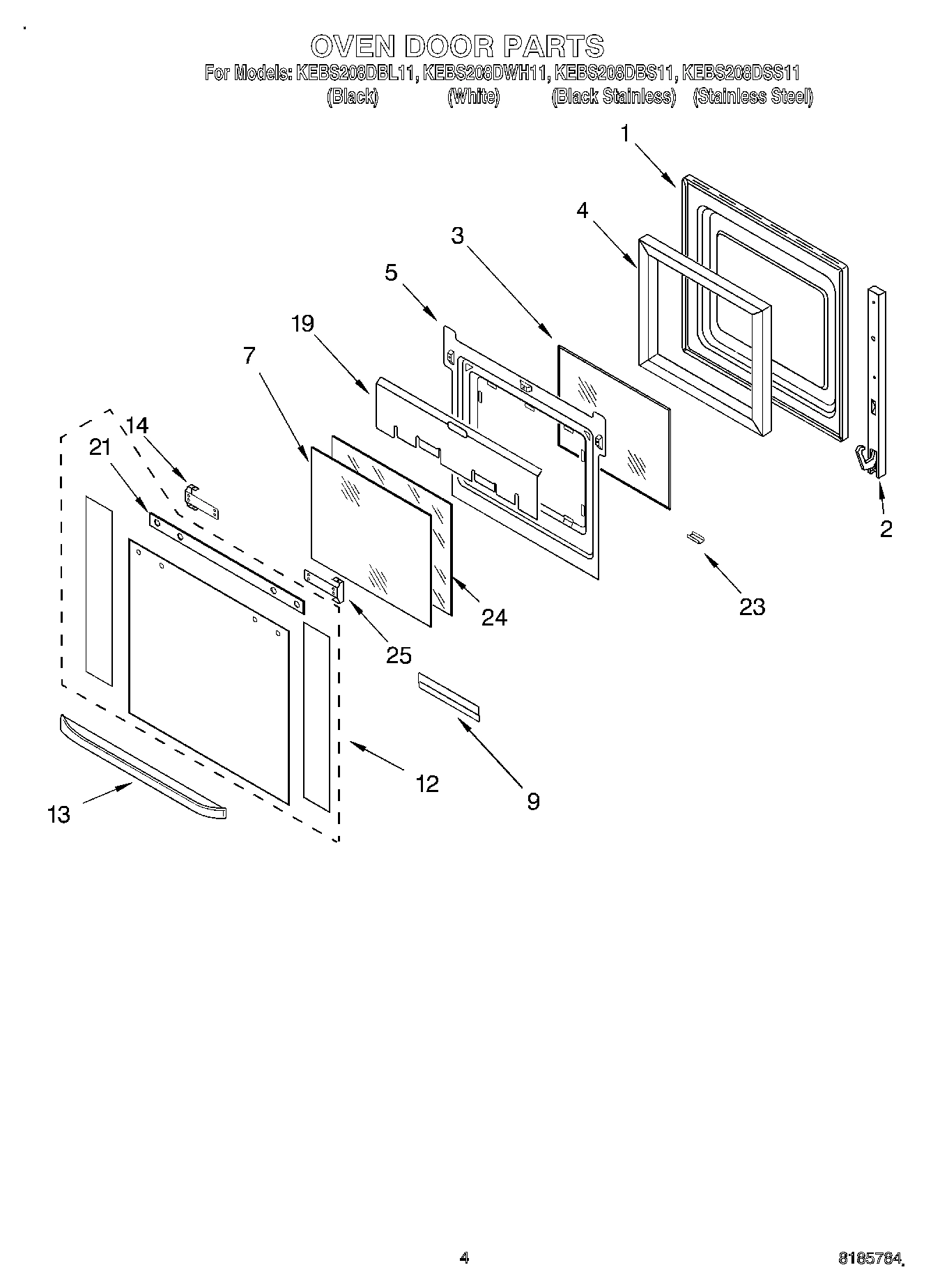 OVEN DOOR PARTS
For Models: KEBS208DBL11, KEBS208DWH11, KEBS208DBS11, KEBS208DSS11
(Black) (White) (Black Stainless) (Stainless Steel)

1
4
3
5
19
7
14
21
2
23
24
25
12
9
13

4

8185784.