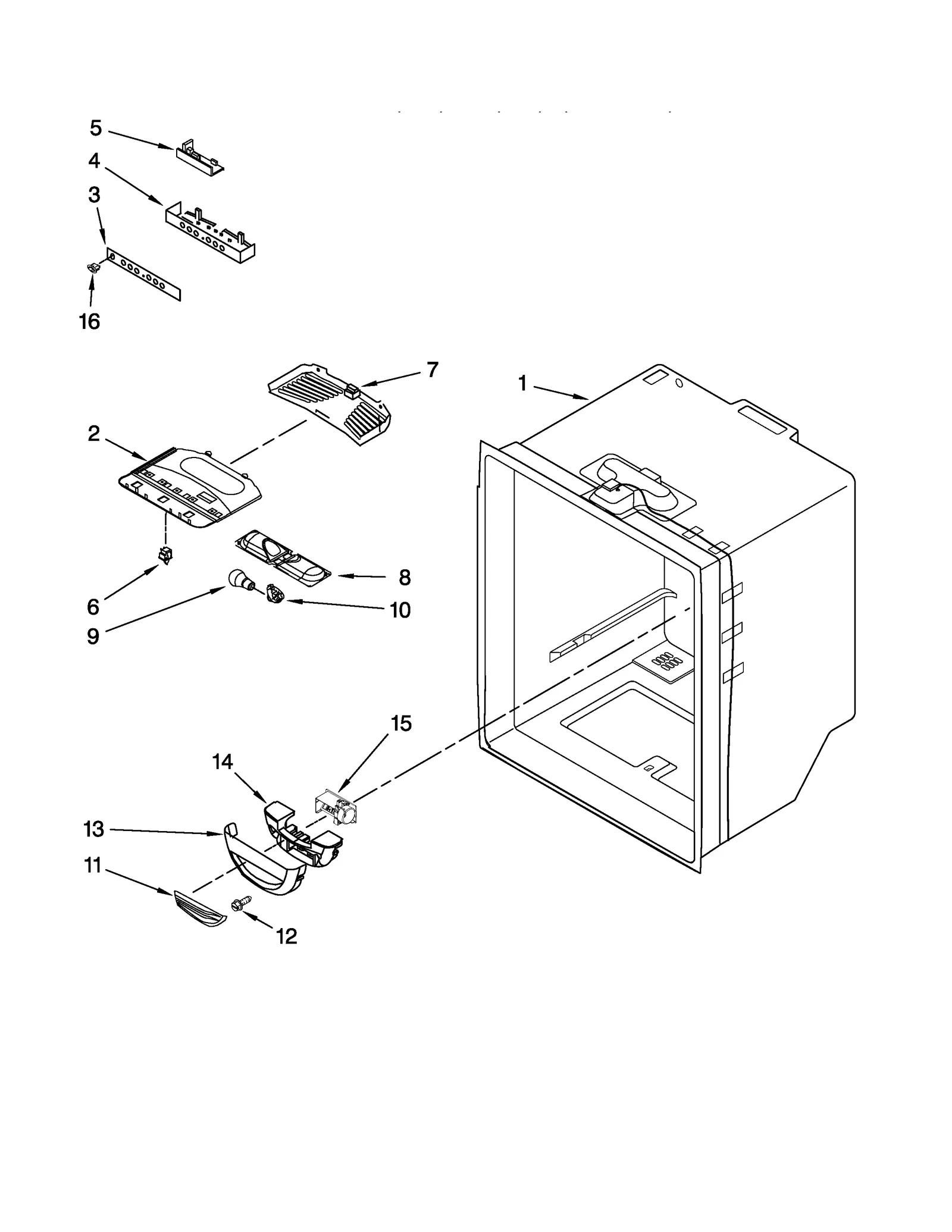 5
4
3
16
7
1
2
8
6
10
9
15
14
13
11
12