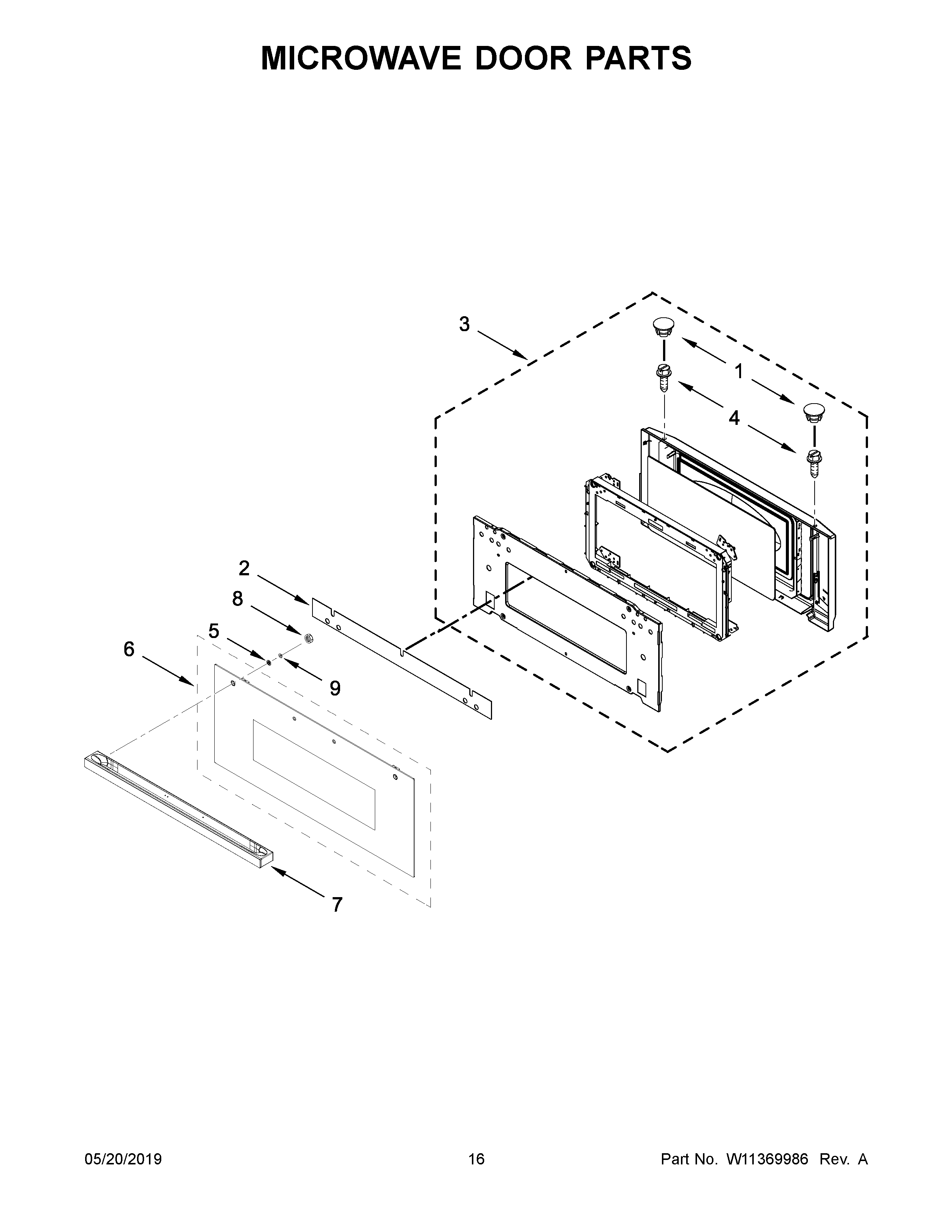 MICROWAVE DOOR PARTS

3

1

4

2

8

5

6

9

7

05/20/2019

16

Part No. W11369986 Rev. A