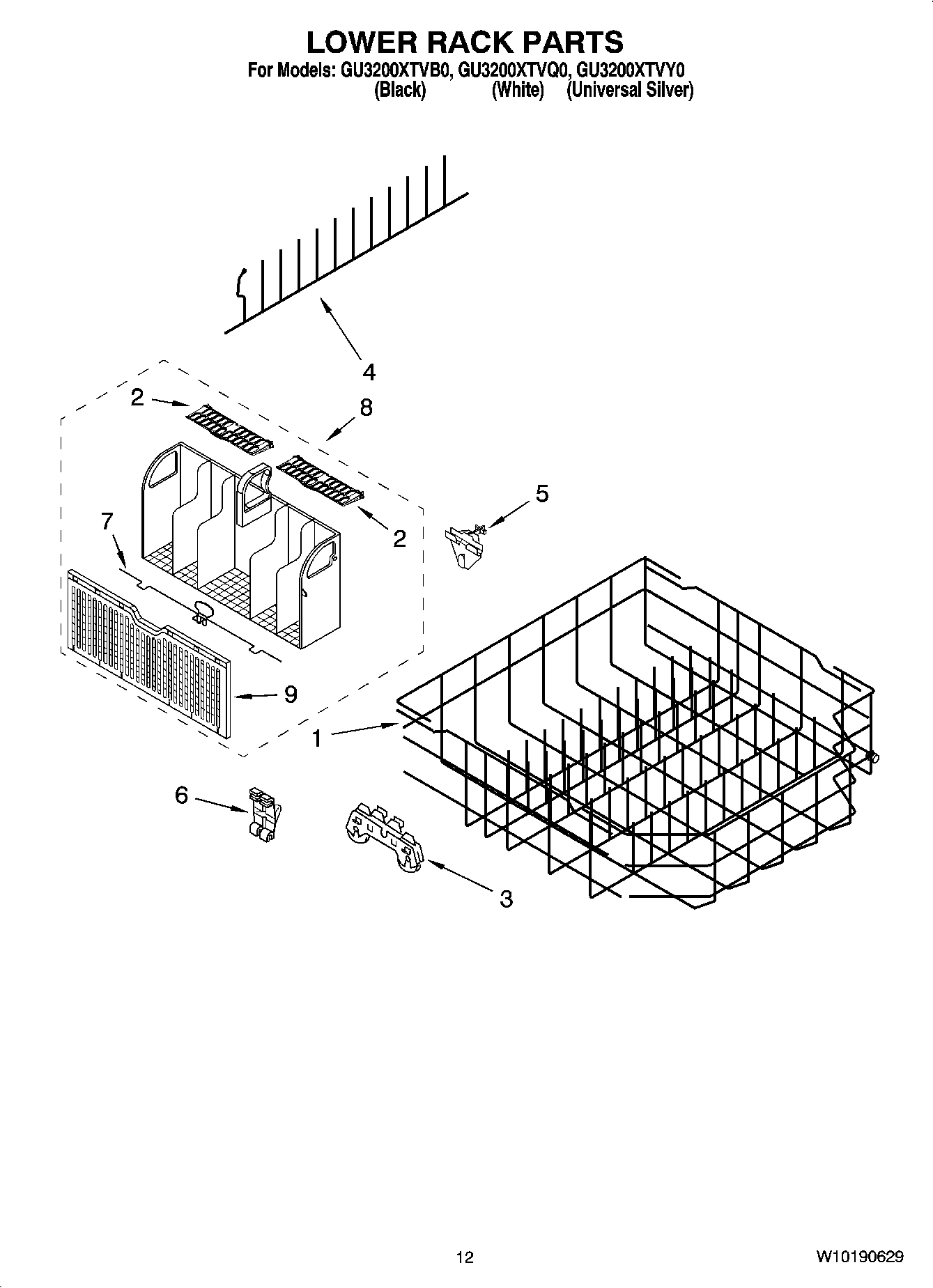 LOWER RACK PARTS

For Models: GU3200XTVB0, GU3200XTVQ0, GU3200XTVY0
(Black) (White) (Universal Silver)

4

2

8

5

7

2

9

1

6

3

12

W10190629