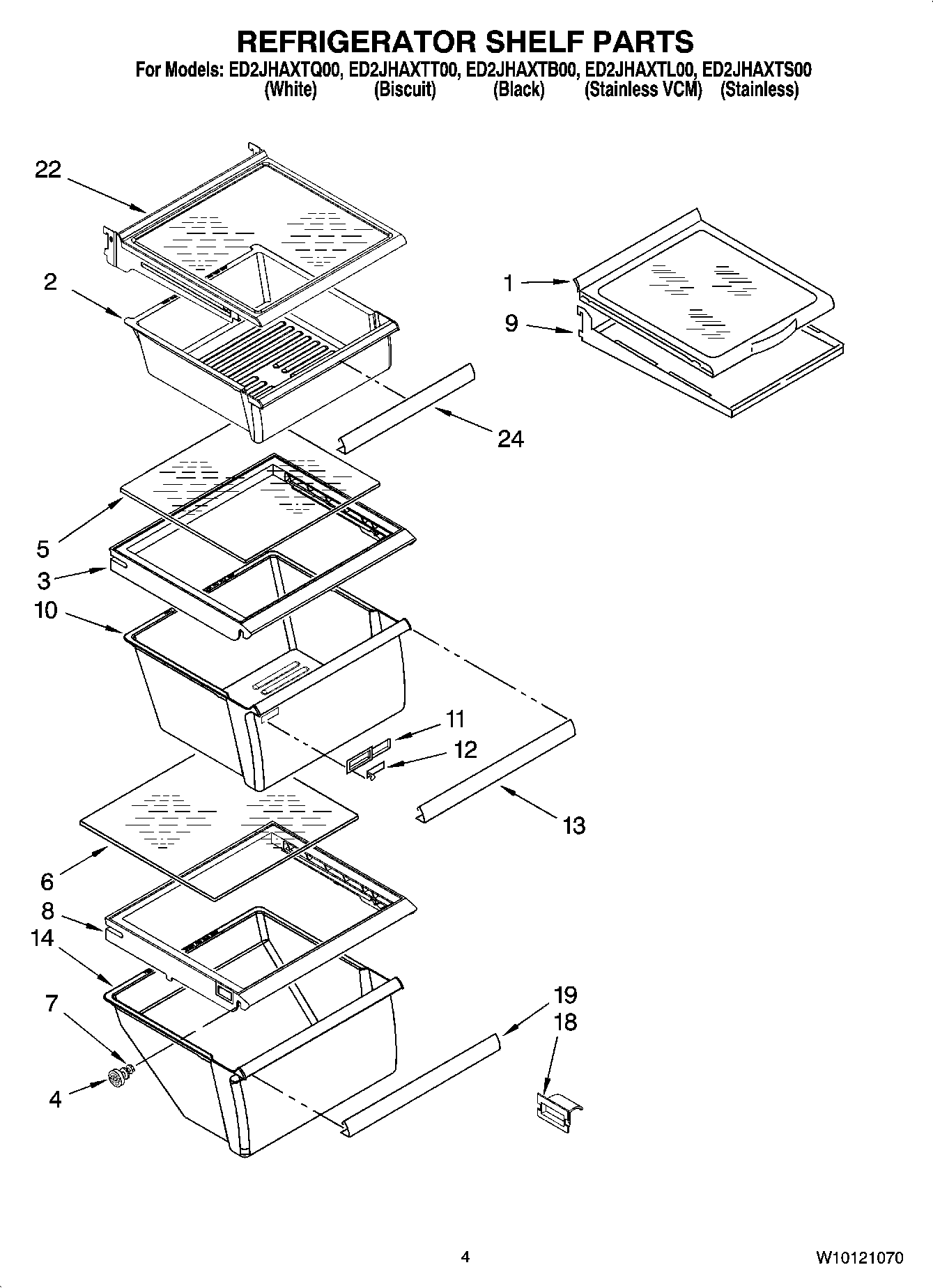 REFRIGERATOR SHELF PARTS

For Models: ED2JHAXTQ00, ED2JHAXTT00, ED2JHAXTB00, ED2JHAXTL00, ED2JHAXTS00
(White) (Biscuit) (Black) (Stainless VCM) (Stainless)

22
2
1
9
24
5
3
10
11
12
13
6
8
14
7
4
19
18

4

W10121070