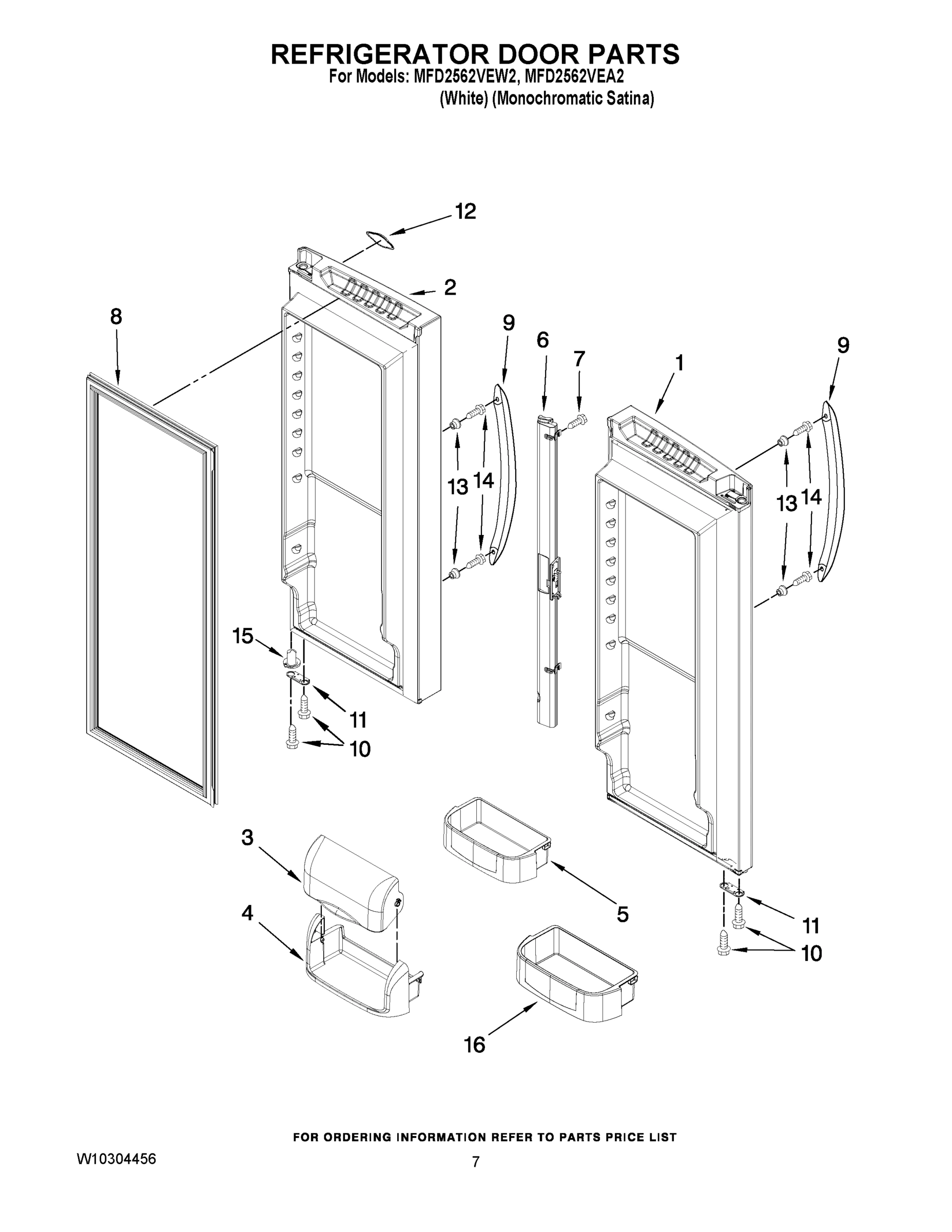 REFRIGERATOR DOOR PARTS
For Models: MFD2562VEW2, MFD2562VEA2
(White) (Monochromatic Satina)

12
2
8
9
6
7
1
9
13
14
13
14
15
11
10
3
4
5
11
10
16

FOR ORDERING INFORMATION REFER TO PARTS PRICE LIST

W10304456
7