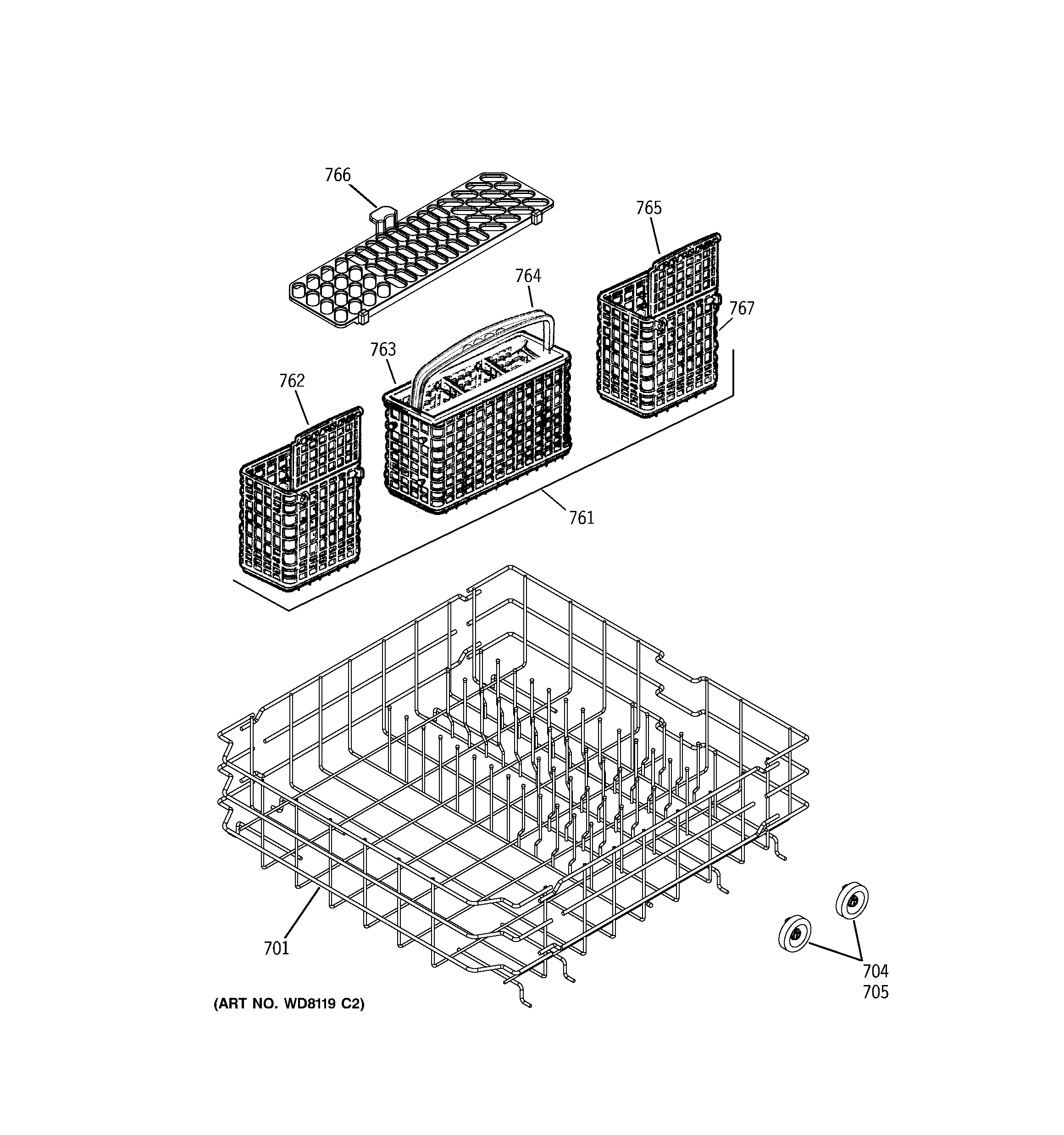 766

765

764

767

763

762

761

701

704
705

(ART NO. WD8119 C2)