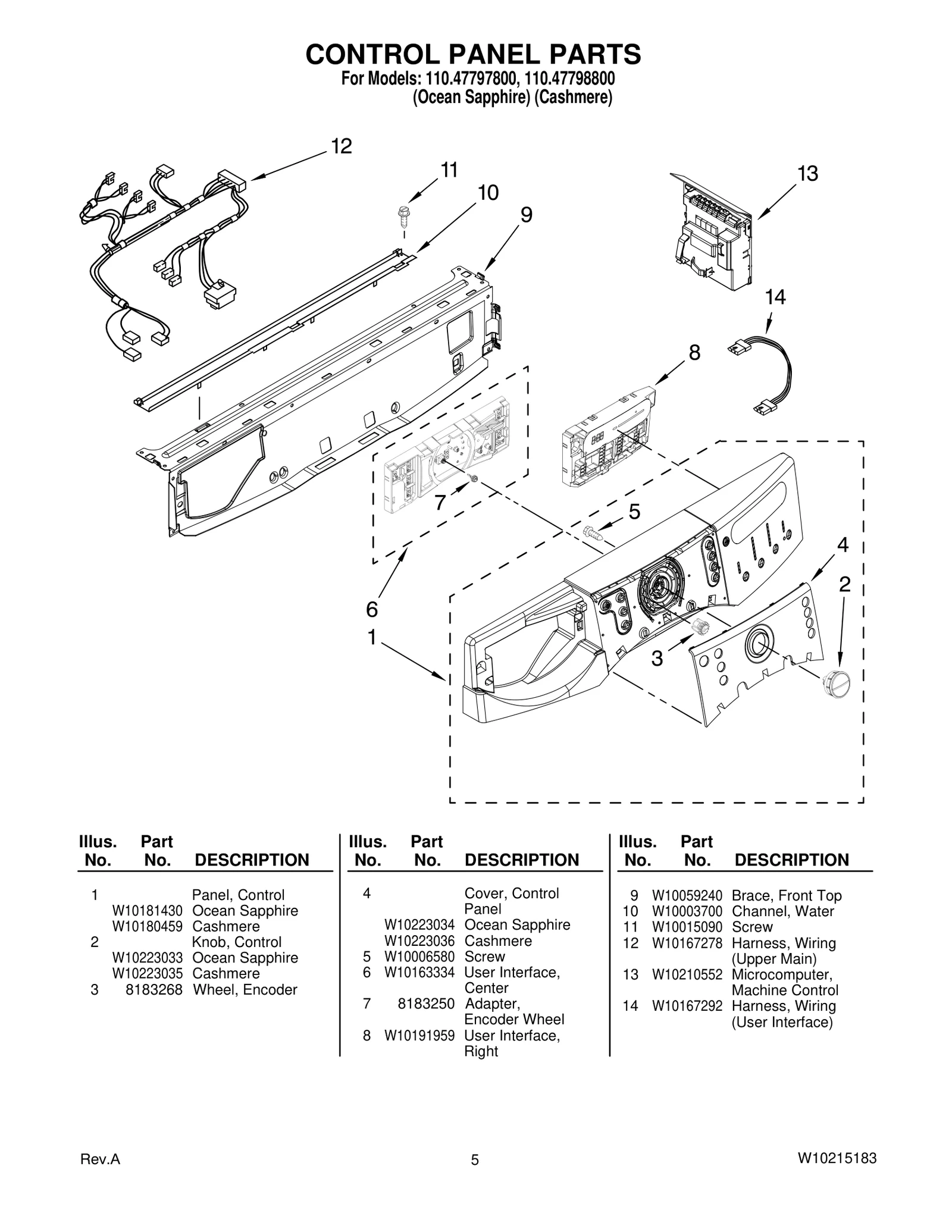 CONTROL PANEL PARTS
For Models: 110.47797800, 110.47798800
(Ocean Sapphire) (Cashmere)

12
11
10
9
13
14
8
7
5
4
2
6
1
3

| Illus. No. | Part No. | DESCRIPTION |
|---|---|---|
| 1 | | Panel, Control |
| | W10181430 | Ocean Sapphire |
| | W10180459 | Cashmere |
| 2 | | Knob, Control |
| | W10223033 | Ocean Sapphire |
| | W10223035 | Cashmere |
| 3 | 8183268 | Wheel, Encoder |

| Illus. No. | Part No. | DESCRIPTION |
|---|---|---|
| 4 | | Cover, Control Panel |
| | W10223034 | Ocean Sapphire |
| | W10223036 | Cashmere |
| 5 | W10006580 | Screw |
| 6 | W10163334 | User Interface, Center |
| 7 | 8183250 | Adapter, Encoder Wheel |
| 8 | W10191959 | User Interface, Right |

| Illus. No. | Part No. | DESCRIPTION |
|---|---|---|
| 9 | W10059240 | Brace, Front Top |
| 10 | W10003700 | Channel, Water |
| 11 | W10015090 | Screw |
| 12 | W10167278 | Harness, Wiring (Upper Main) |
| 13 | W10210552 | Microcomputer, Machine Control |
| 14 | W10167292 | Harness, Wiring (User Interface) |

Rev.A
5
W10215183