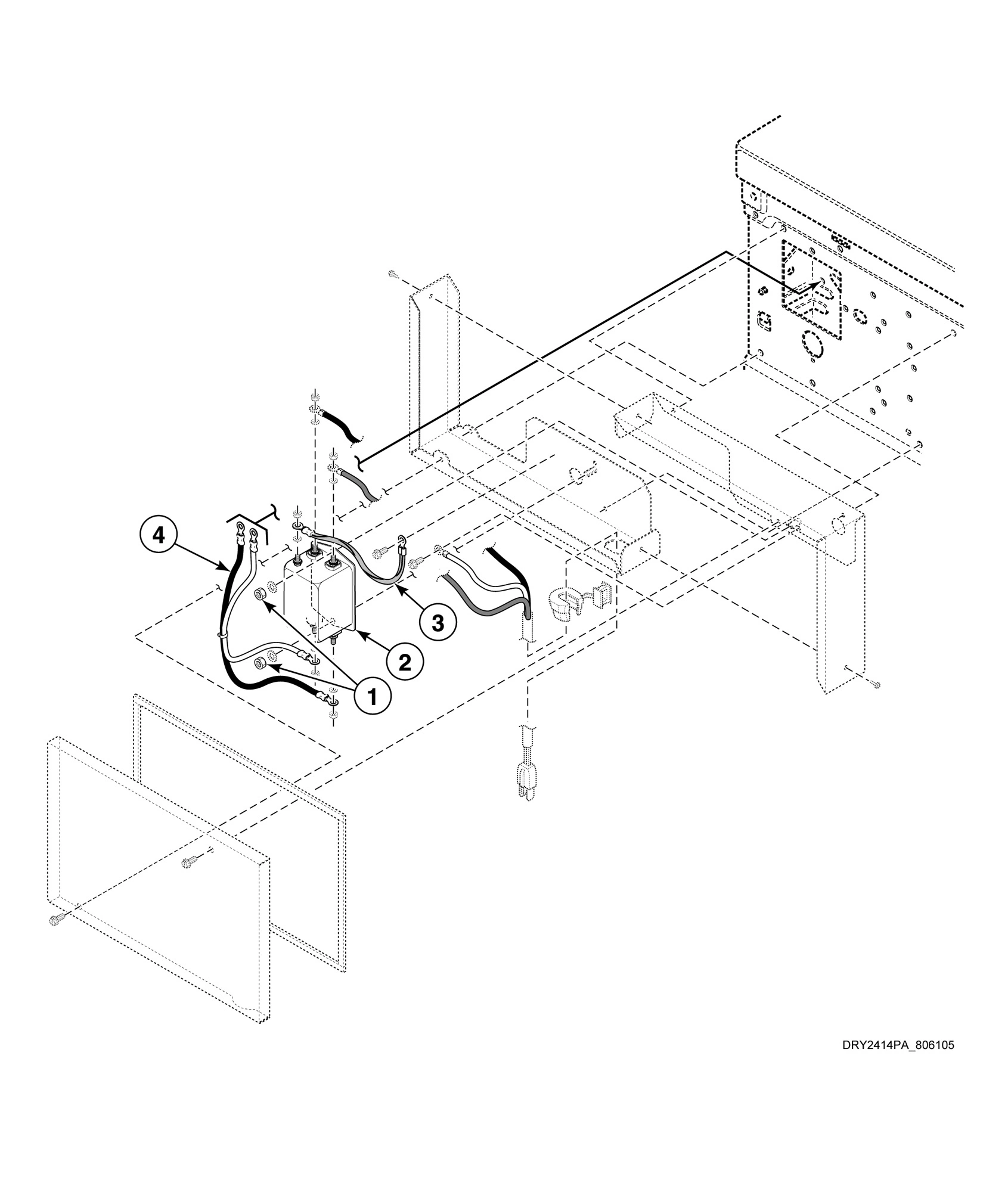 4

3

2

1

DRY2414PA_806105