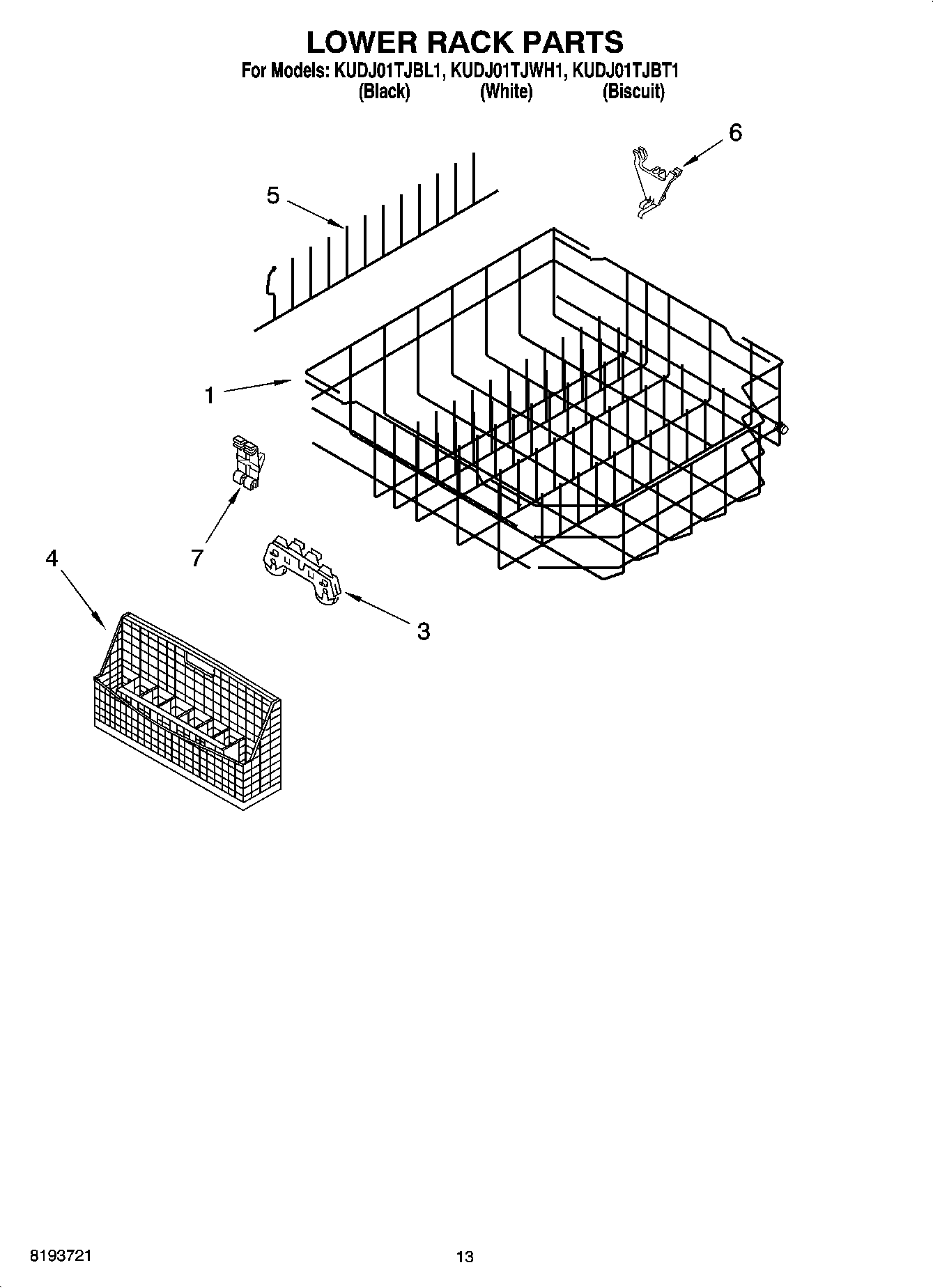 LOWER RACK PARTS
For Models: KUDJ01TJBL1, KUDJ01TJWH1, KUDJ01TJBT1
(Black) (White) (Biscuit)

6
5
1
7
4
3

8193721
13