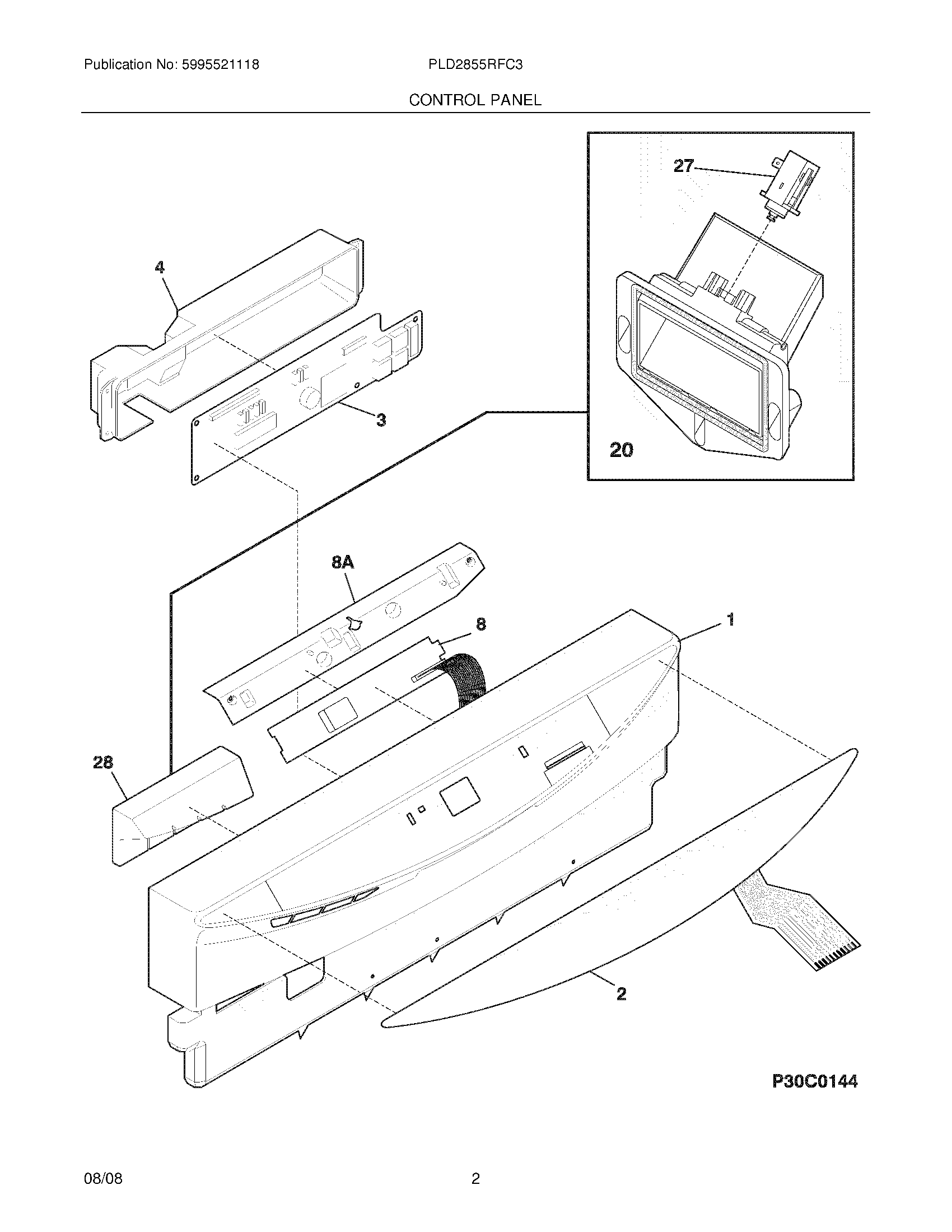 Publication No: 5995521118

PLD2855RFC3

CONTROL PANEL

27

4

3

20

8A

8

1

28

2

P30C0144

08/08

2