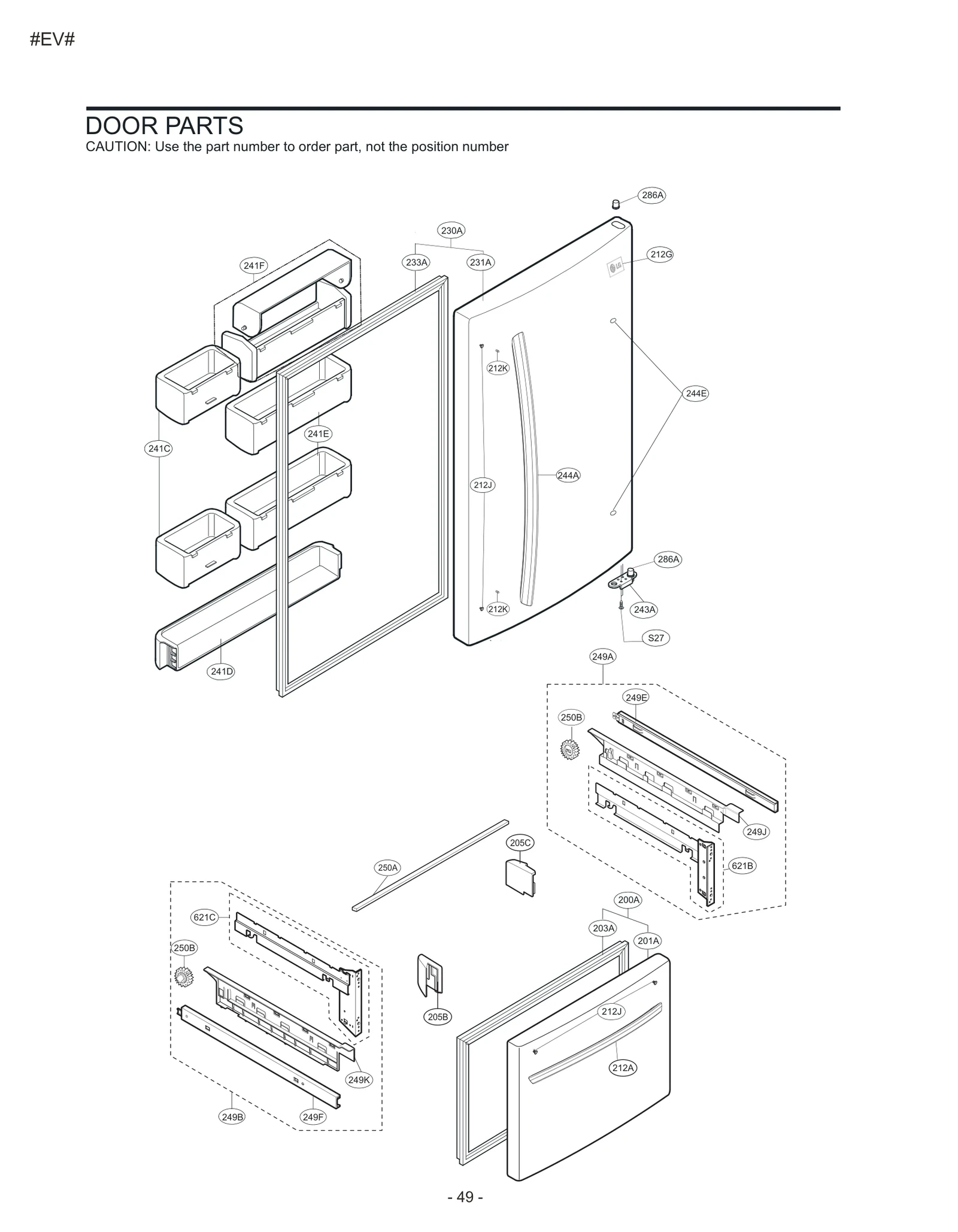 #EV#

DOOR PARTS
CAUTION: Use the part number to order part, not the position number

286A
230A
212G
241F
233A
231A
LG
212K
244E
241E
241C
244A
212J
286A
212K
243A
S27
241D
249A
249E
250B
249J
205C
621B
250A
200A
621C
203A
201A
250B
212J
205B
212A
249K
249B
249F

- 49 -