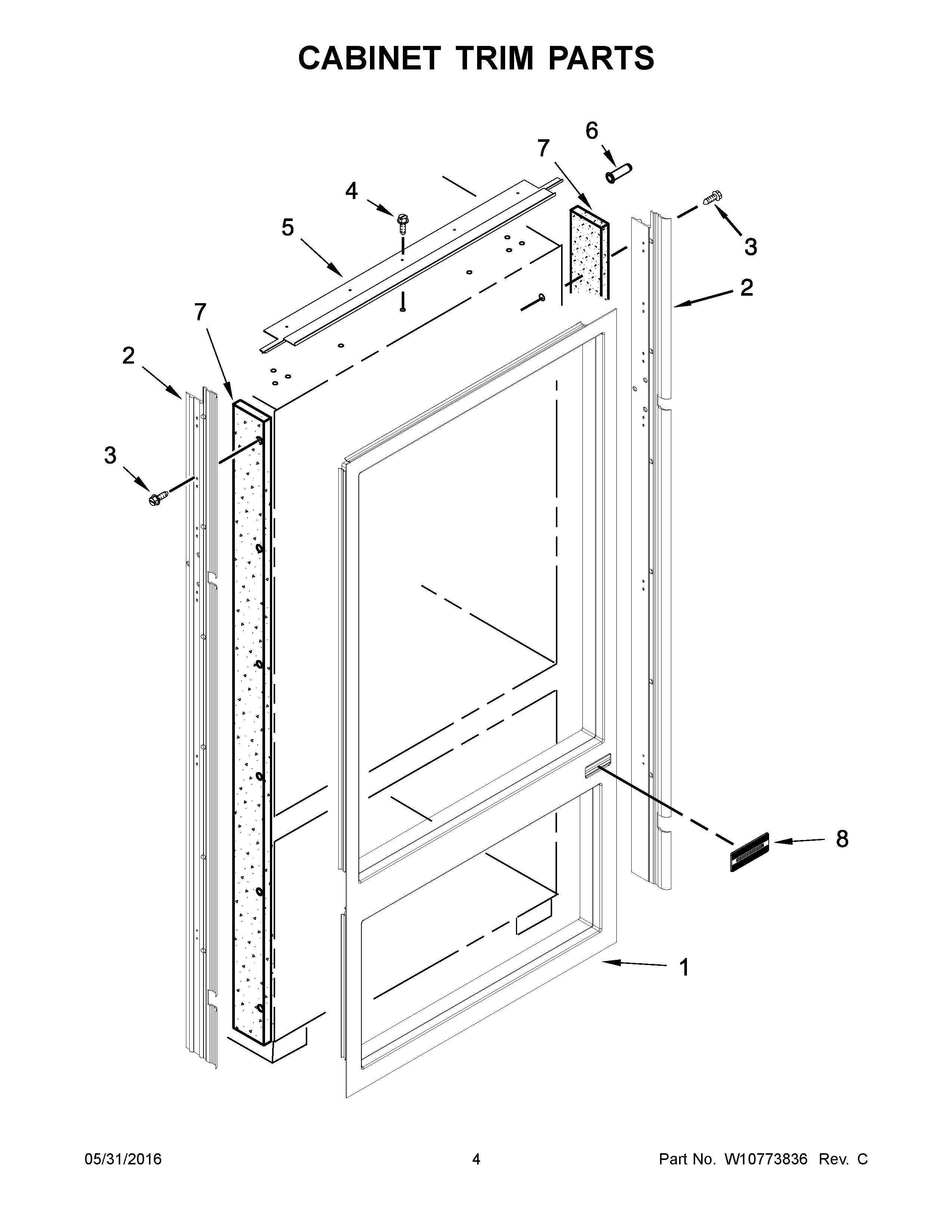 CABINET TRIM PARTS

6
7
4
5
3
2
7
2
3
8
1

05/31/2016

4

Part No. W10773836 Rev. C