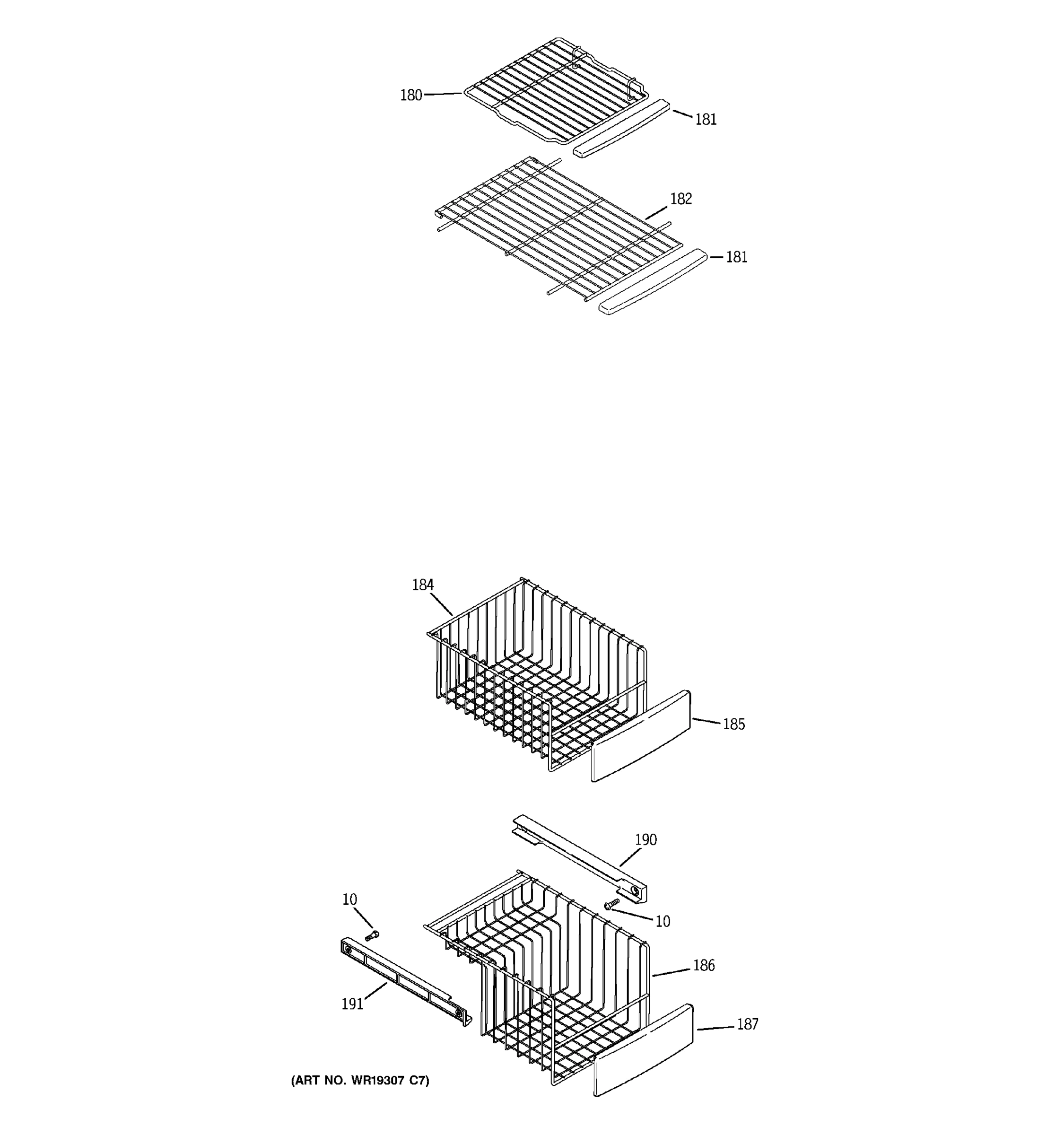 180
181
182
181
184
185
190
10
10
186
191
187
(ART NO. WR19307 C7)