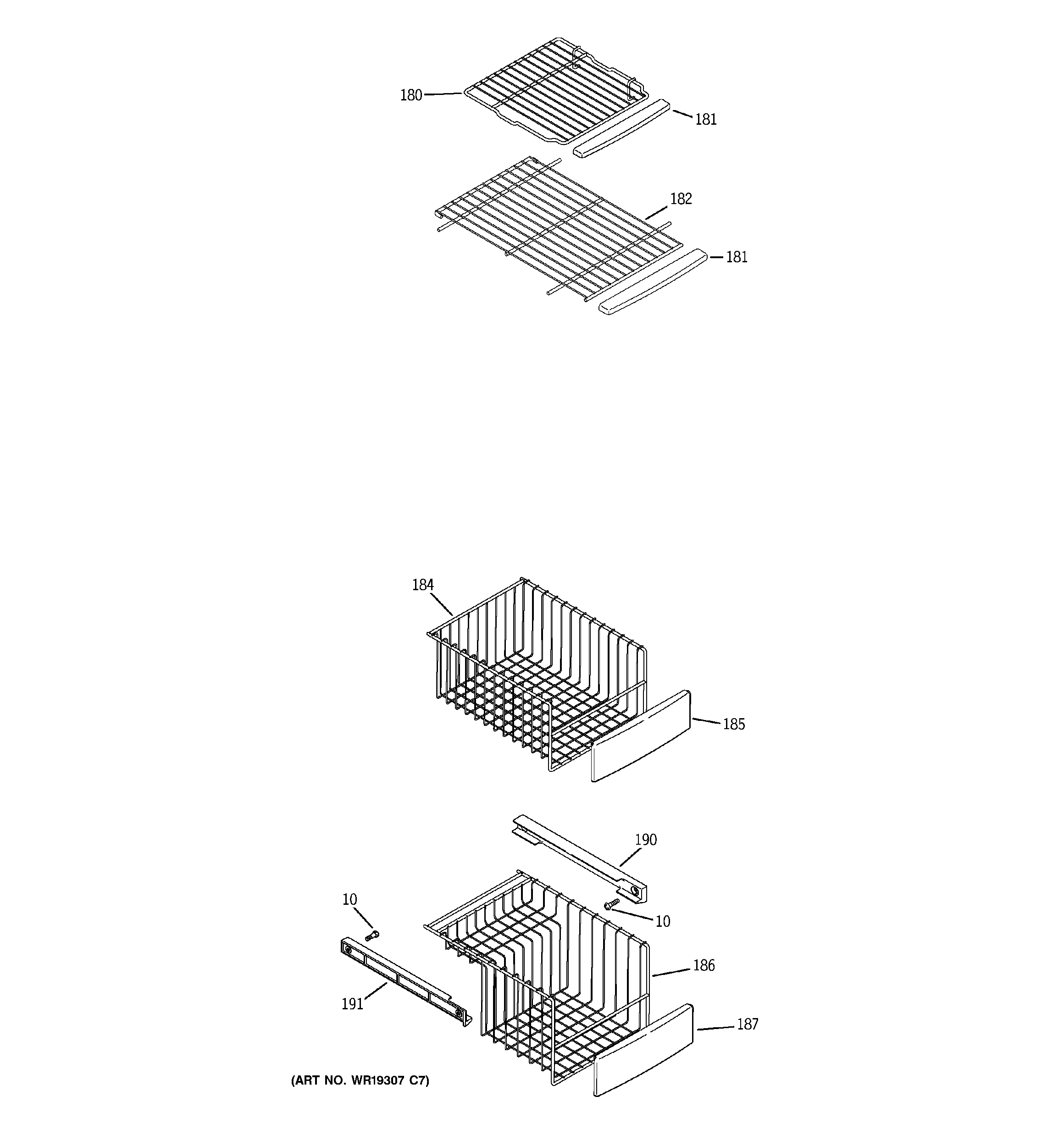 180
181
182
181
184
185
190
10
10
186
191
187
(ART NO. WR19307 C7)