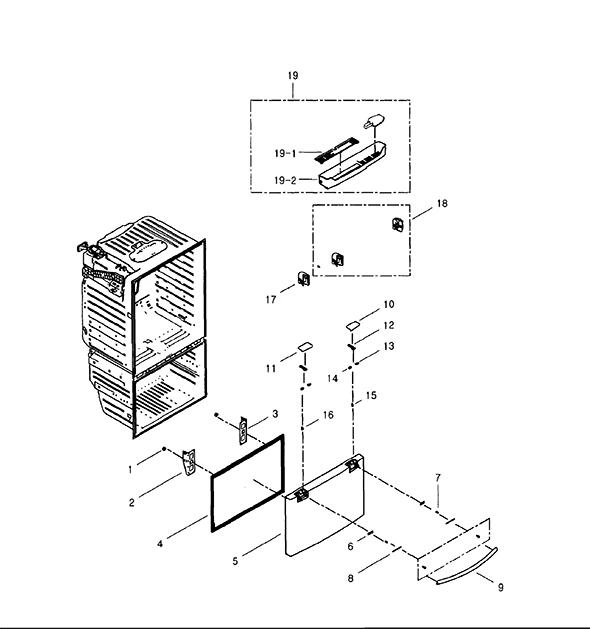 19

19-1

19-2

18

17

10

12

13

11

14

15

16

3

1

2

4

5

6

7

8

9