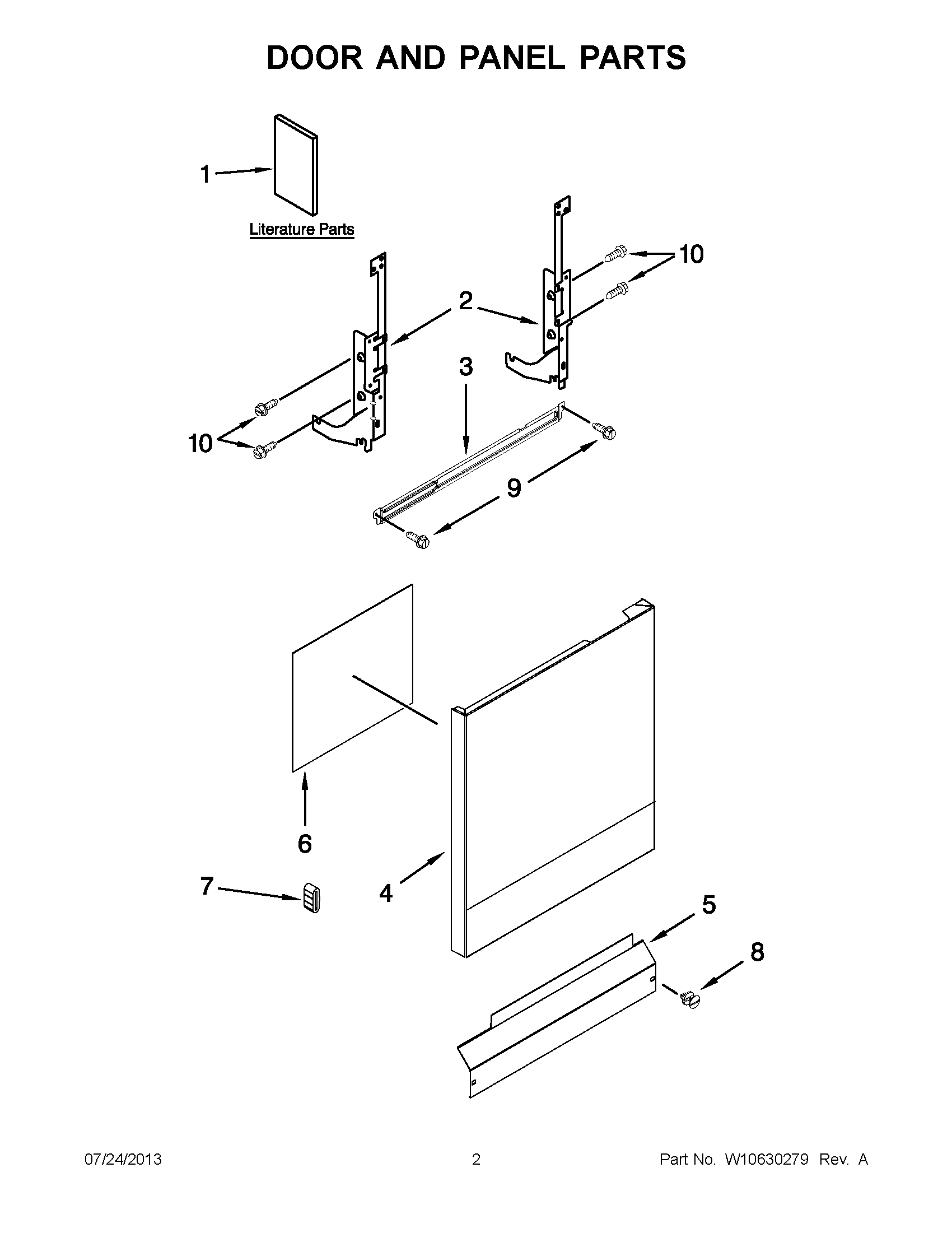 DOOR AND PANEL PARTS

1

Literature Parts

10

2

3

10

9

6

7

4

5

8

07/24/2013

2

Part No. W10630279 Rev. A