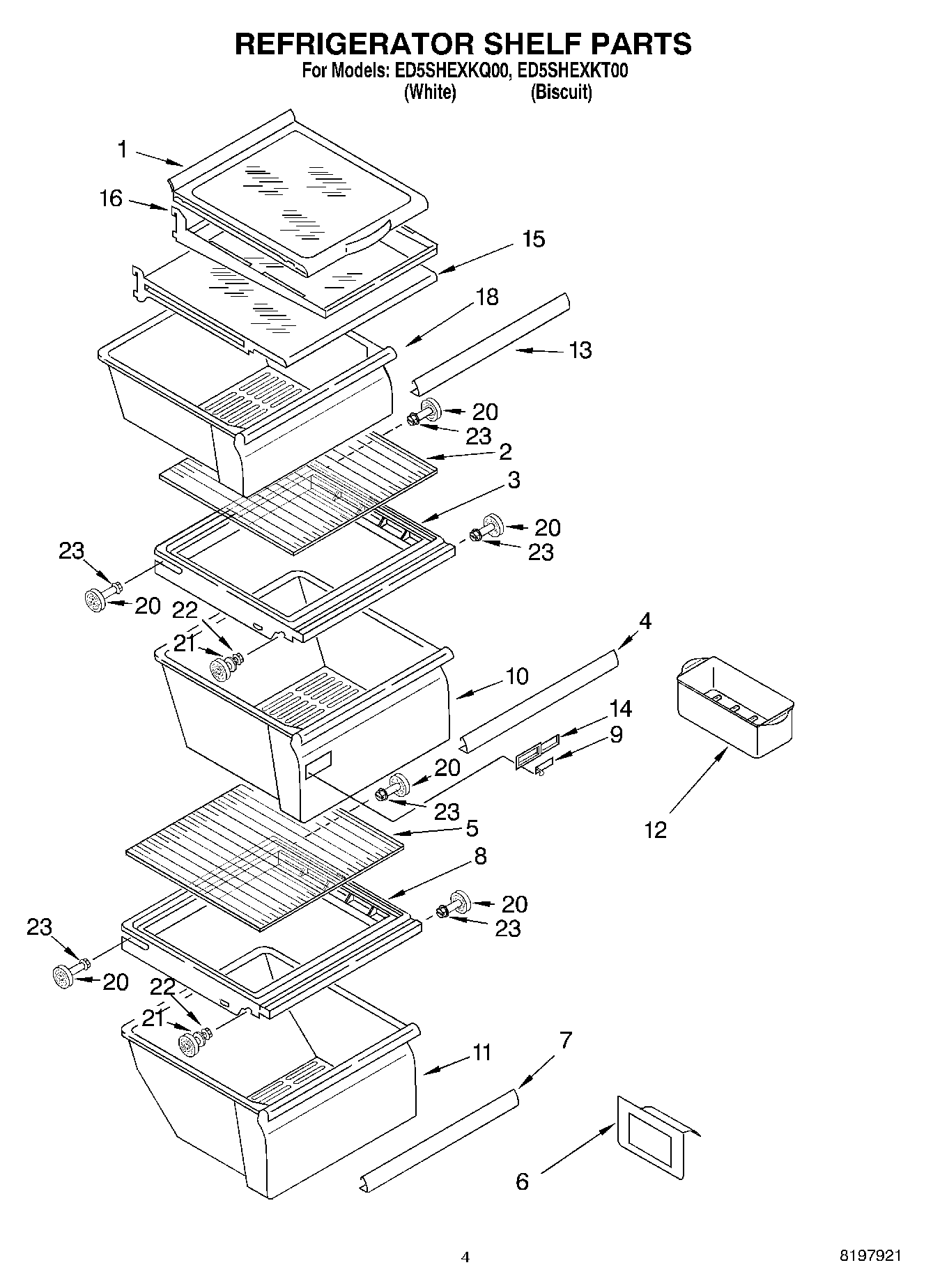 REFRIGERATOR SHELF PARTS
For Models: ED5SHEXKQ00, ED5SHEXKT00
(White) (Biscuit)

1
16
15
18
13
20
23
2
3
20
23
23
20
22
21
4
10
14
9
20
23
5
12
8
20
23
23
20
22
21
11
7
6

4
8197921