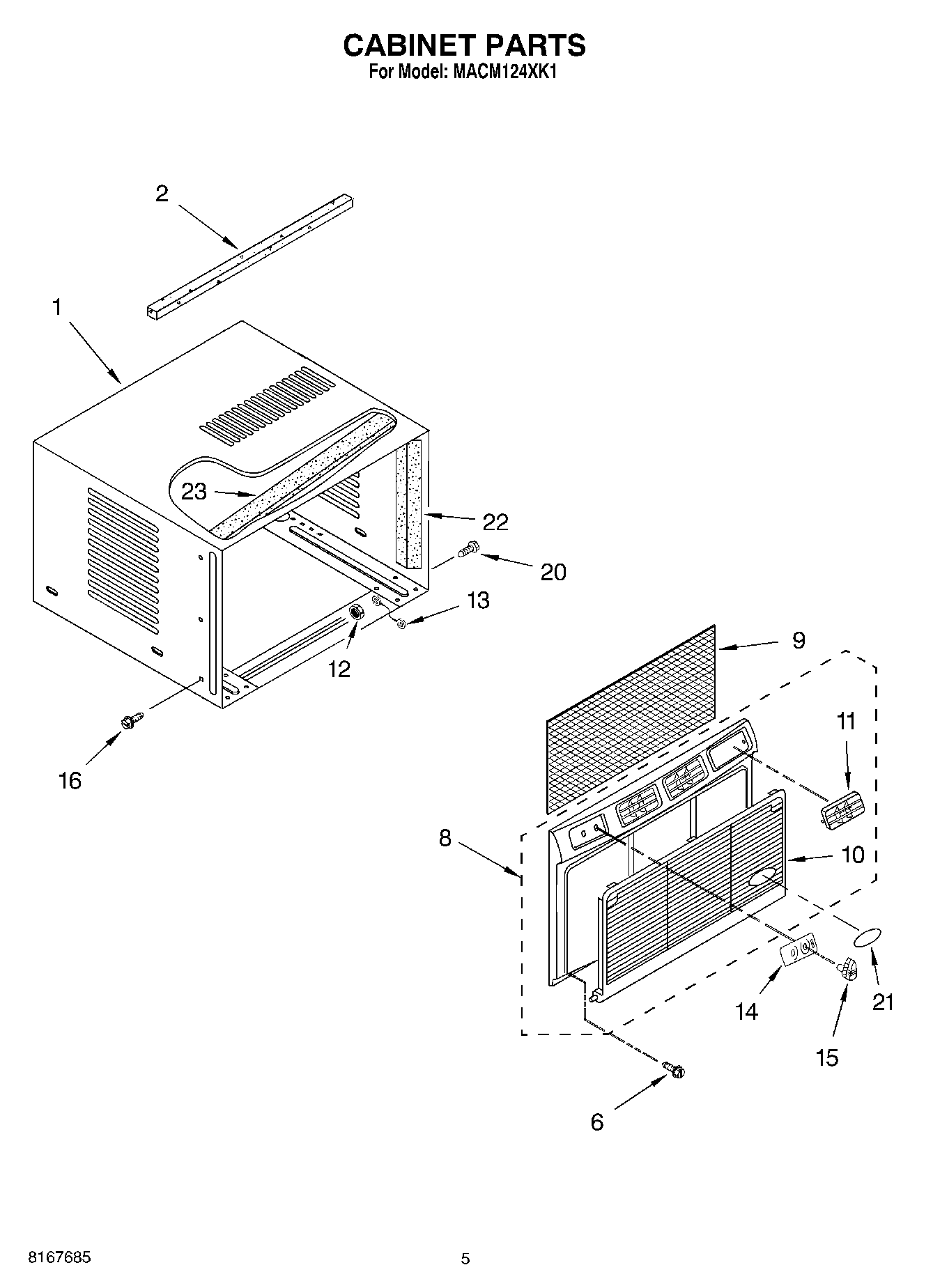 CABINET PARTS
For Model: MACM124XK1

2
1
23
22
20
13
12
16
9
11
8
10
14
21
15
6

8167685

5