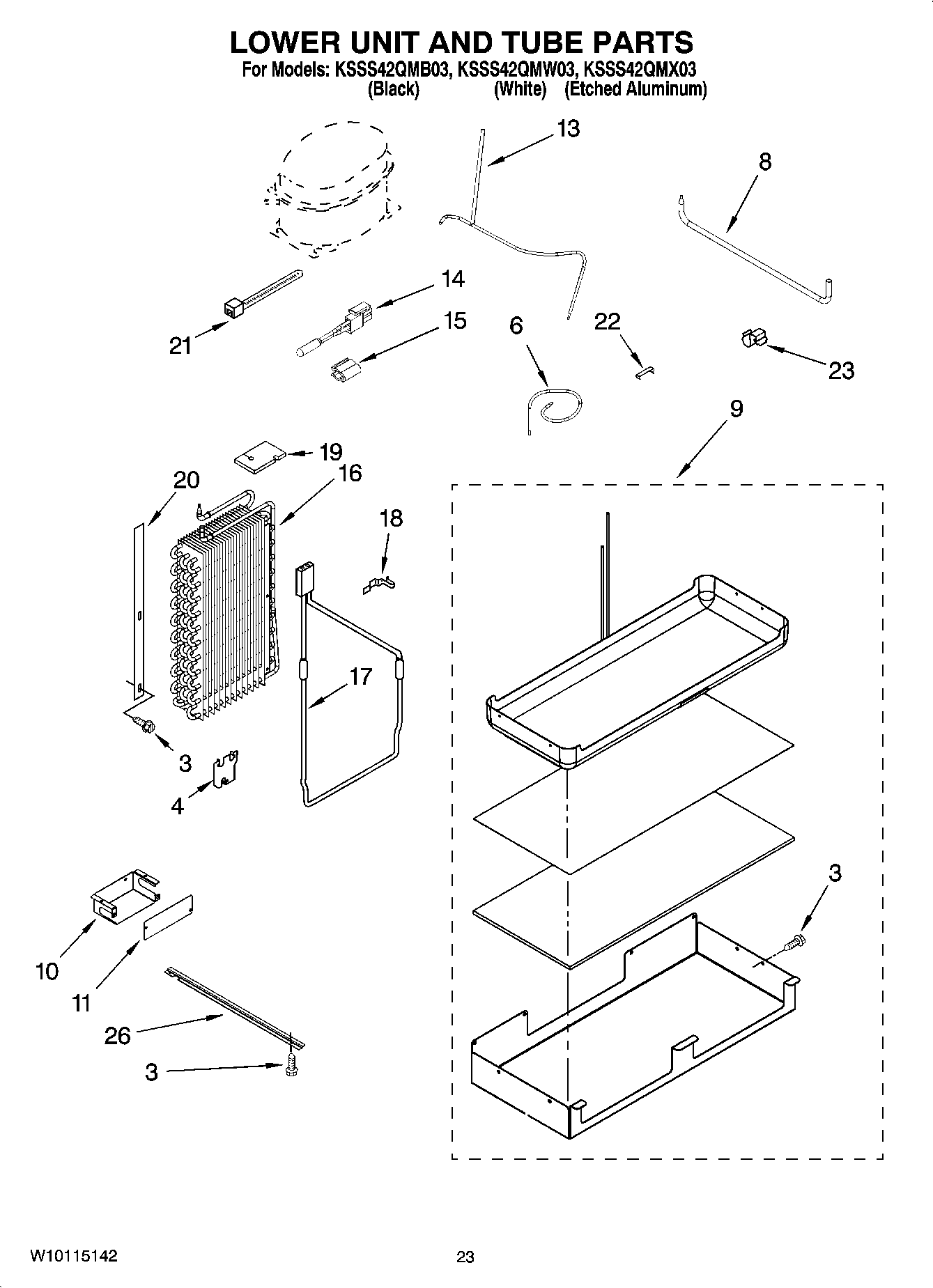 LOWER UNIT AND TUBE PARTS
For Models: KSSS42QMB03, KSSS42QMW03, KSSS42QMX03
(Black) (White) (Etched Aluminum)

13
8
14
15
21
6
22
23
9
19
20
16
18
17
3
4
3
10
11
26
3

W10115142
23