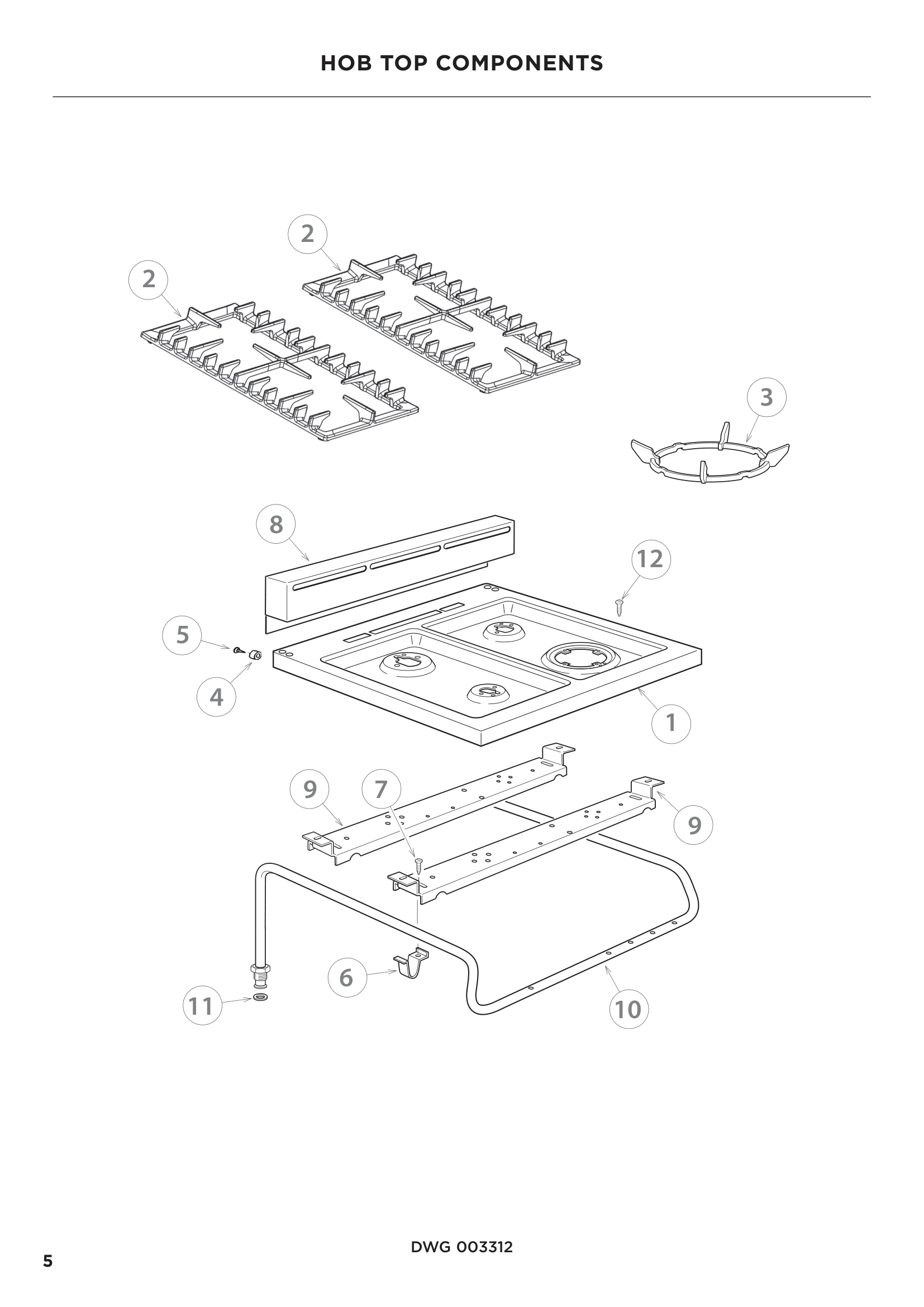 HOB TOP COMPONENTS

2
2
3
8
12
5
4
1
9
7
9
6
11
10

DWG 003312

5