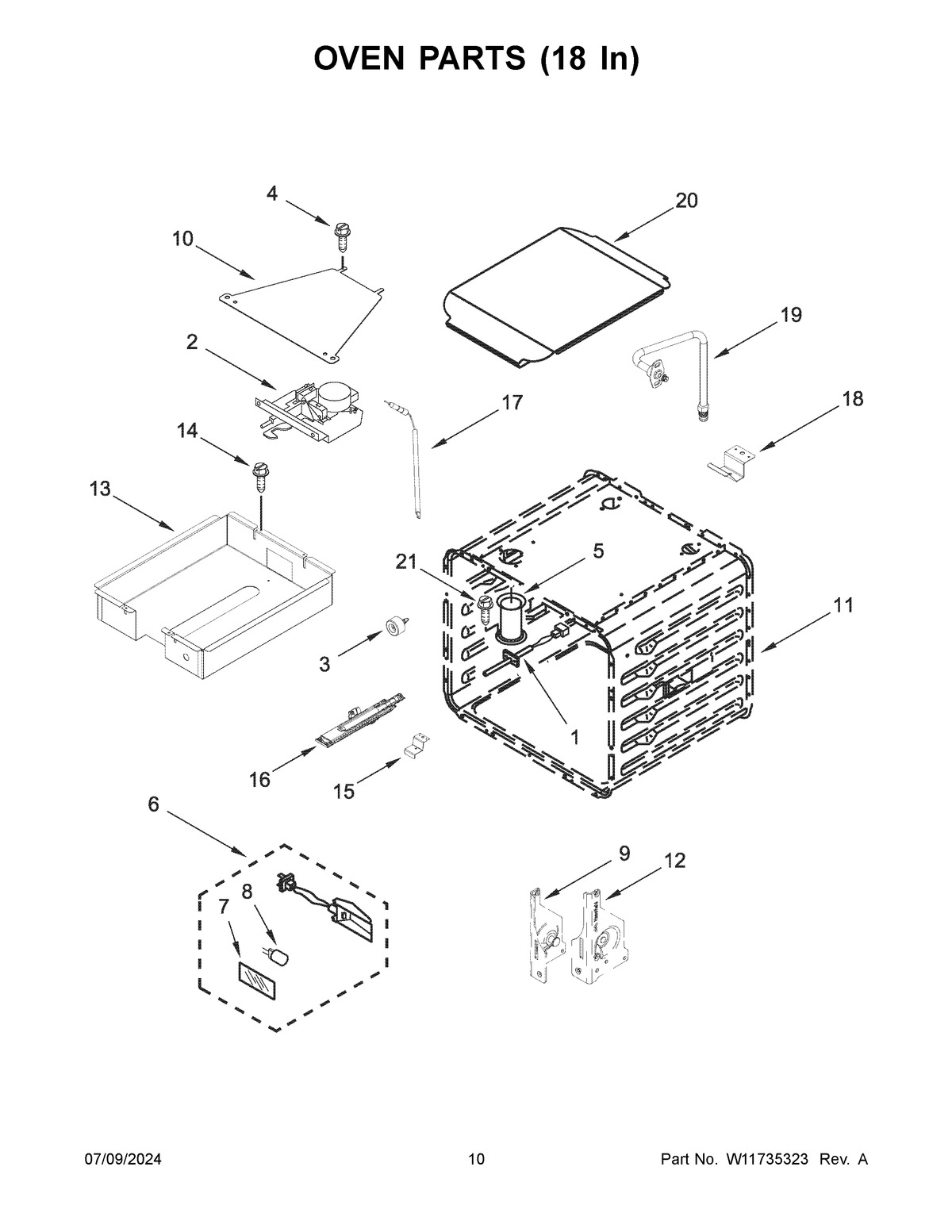 OVEN PARTS (18 In)

4
20
10
19
2
17
18
14
13
21
5
11
3
1
16
15
6
9
12
8
7

07/09/2024
10
Part No. W11735323 Rev. A