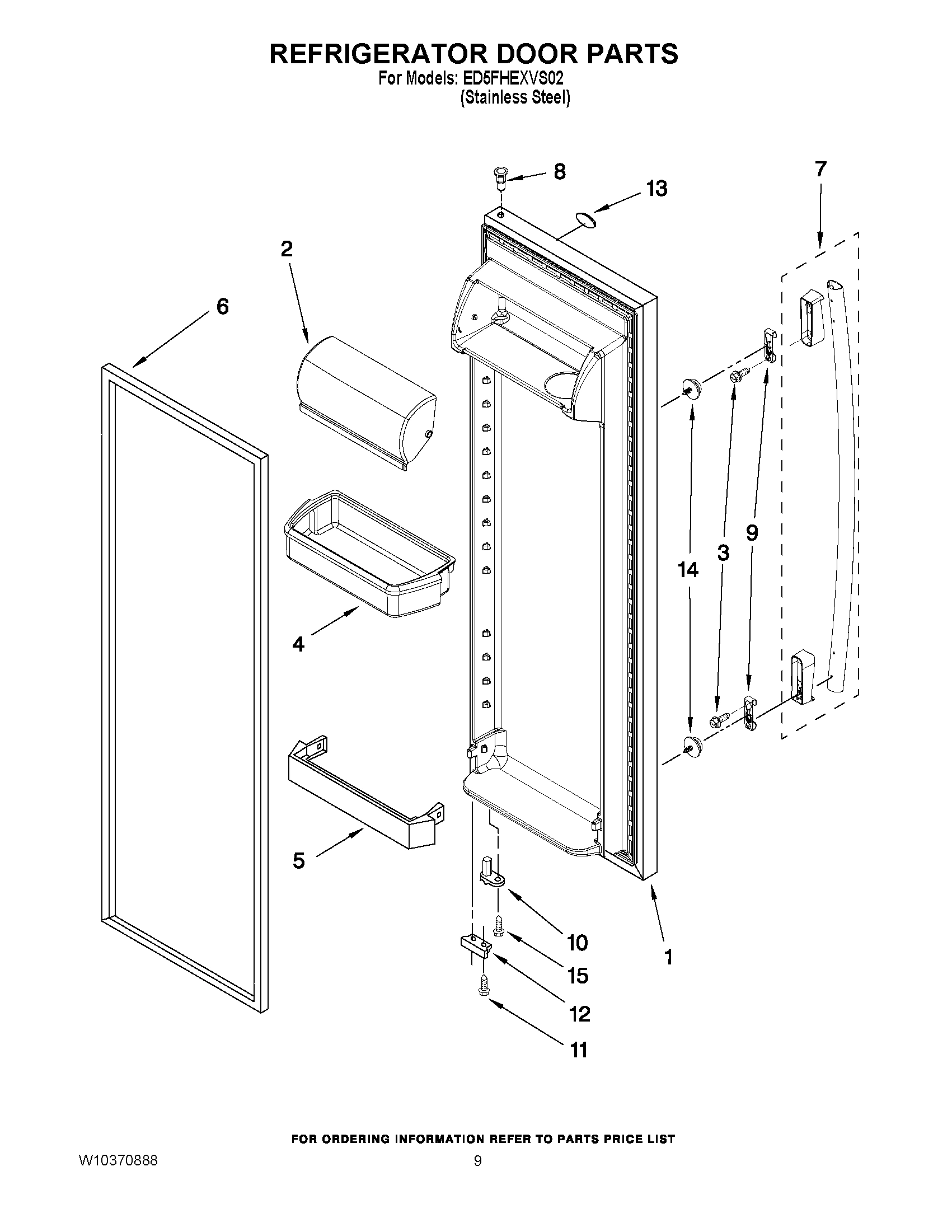 REFRIGERATOR DOOR PARTS
For Models: ED5FHEXVS02
(Stainless Steel)

8
13
7
2
6
14
3
9
4
5
10
15
1
12
11

FOR ORDERING INFORMATION REFER TO PARTS PRICE LIST

W10370888
9