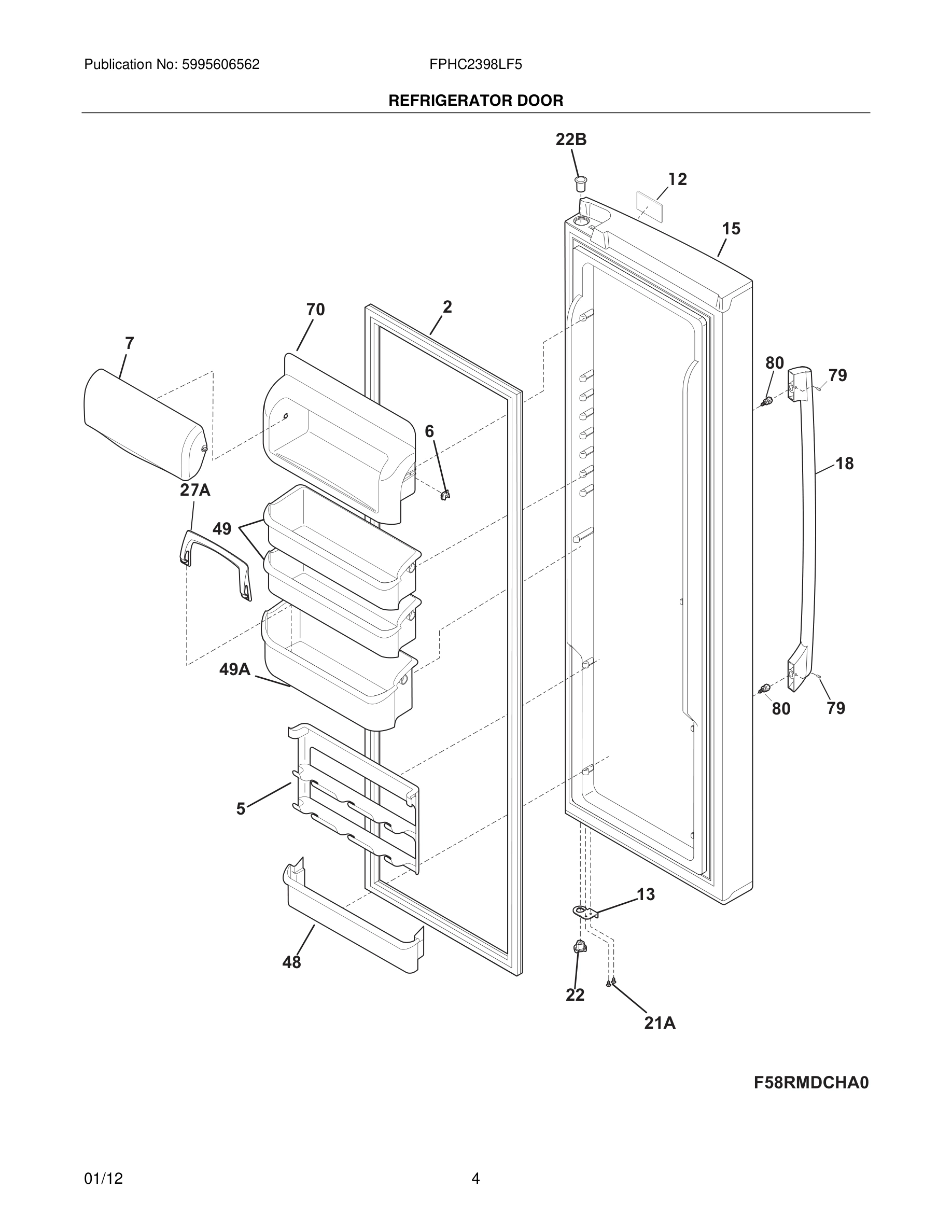 Publication No: 5995606562 FPHC2398LF5

REFRIGERATOR DOOR

22B
12
15
70
2
7
80
79
6
18
27A
49
49A
80
79
5
13
48
22
21A

F58RMDCHA0

01/12 4