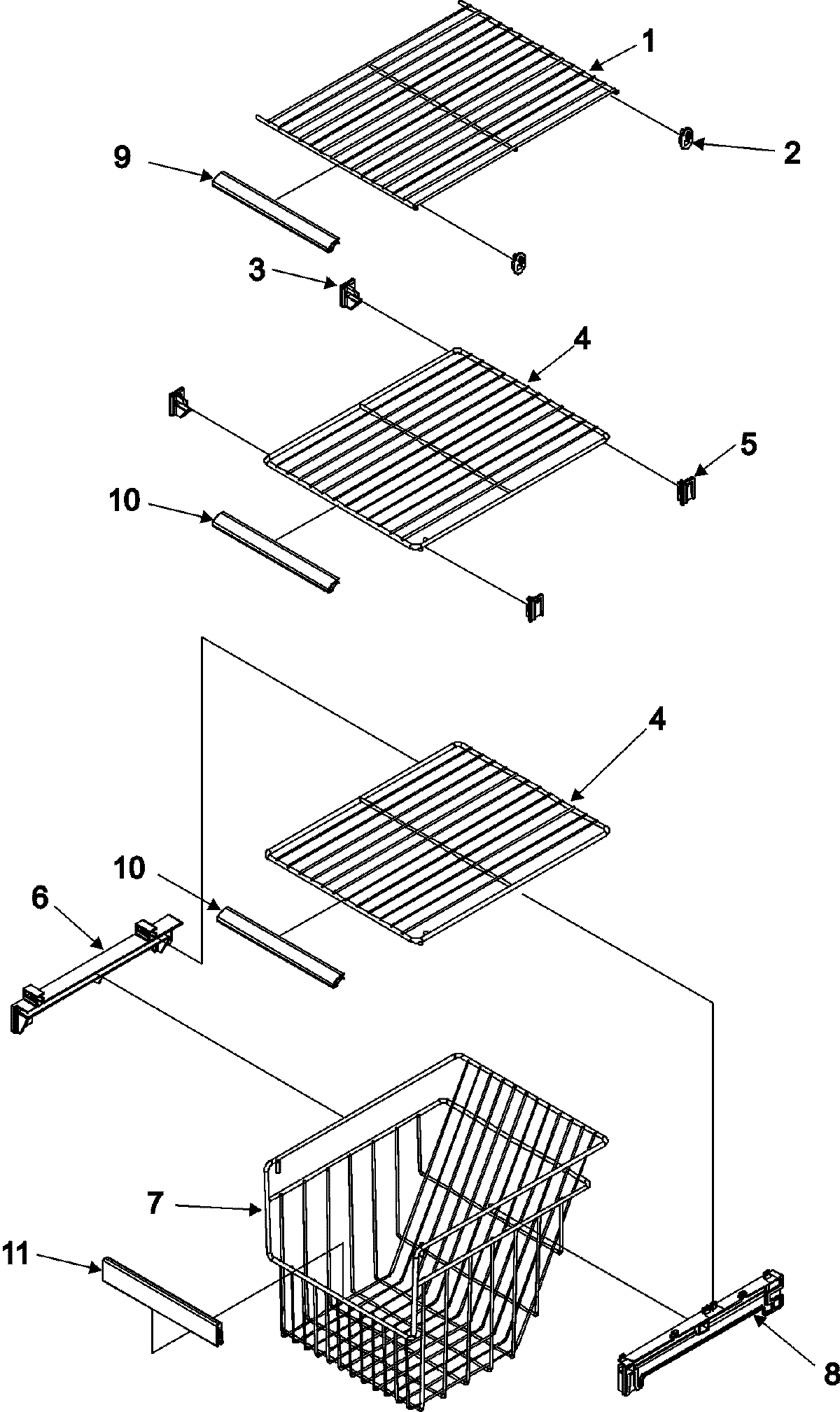 1
2
9
3
4
5
10
4
10
6
7
11
8