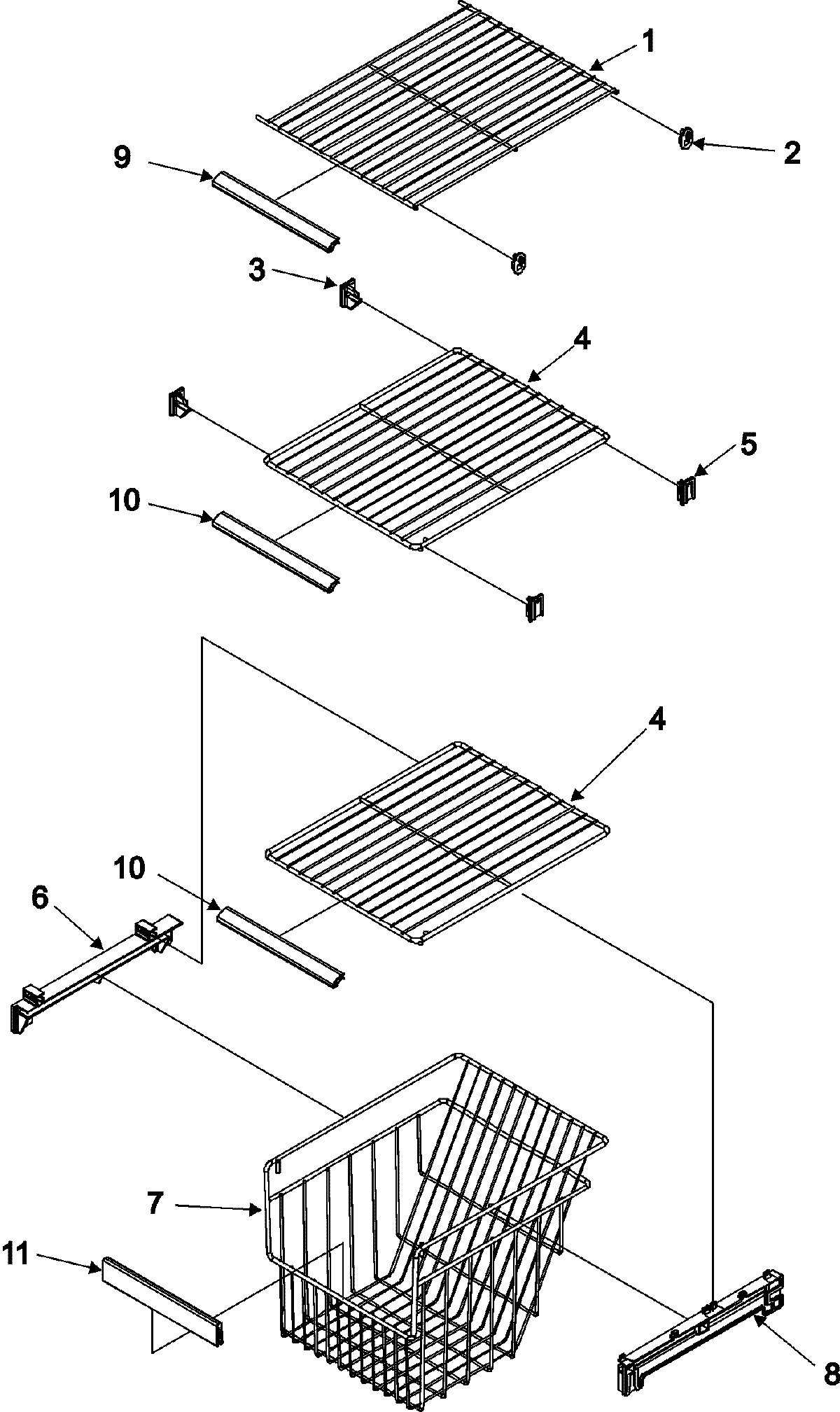 1
2
9
3
4
5
10
4
10
6
7
11
8