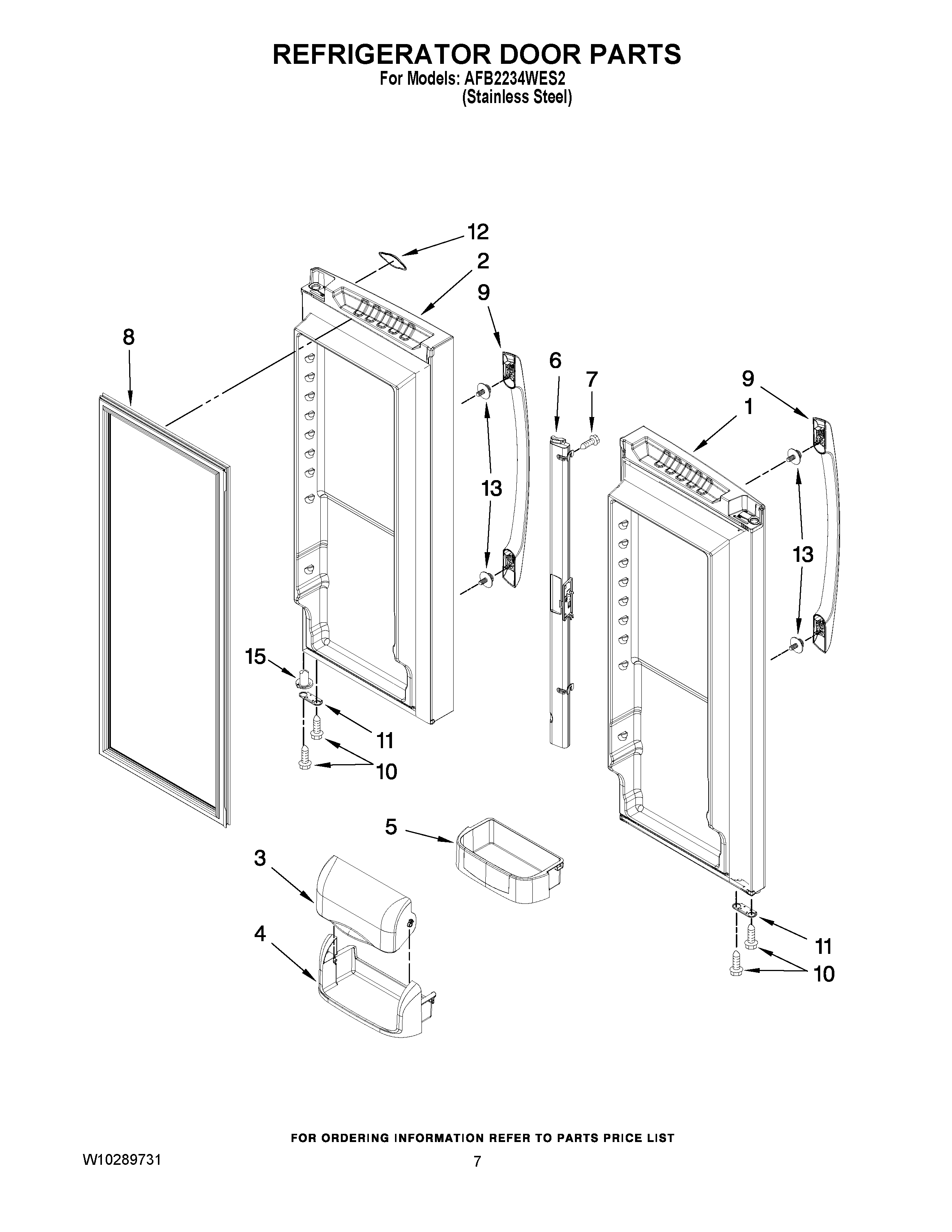 REFRIGERATOR DOOR PARTS
For Models: AFB2234WES2
(Stainless Steel)

12
2
9
8
6
7
9
1
13
13
15
11
10
5
3
4
11
10

FOR ORDERING INFORMATION REFER TO PARTS PRICE LIST

W10289731

7