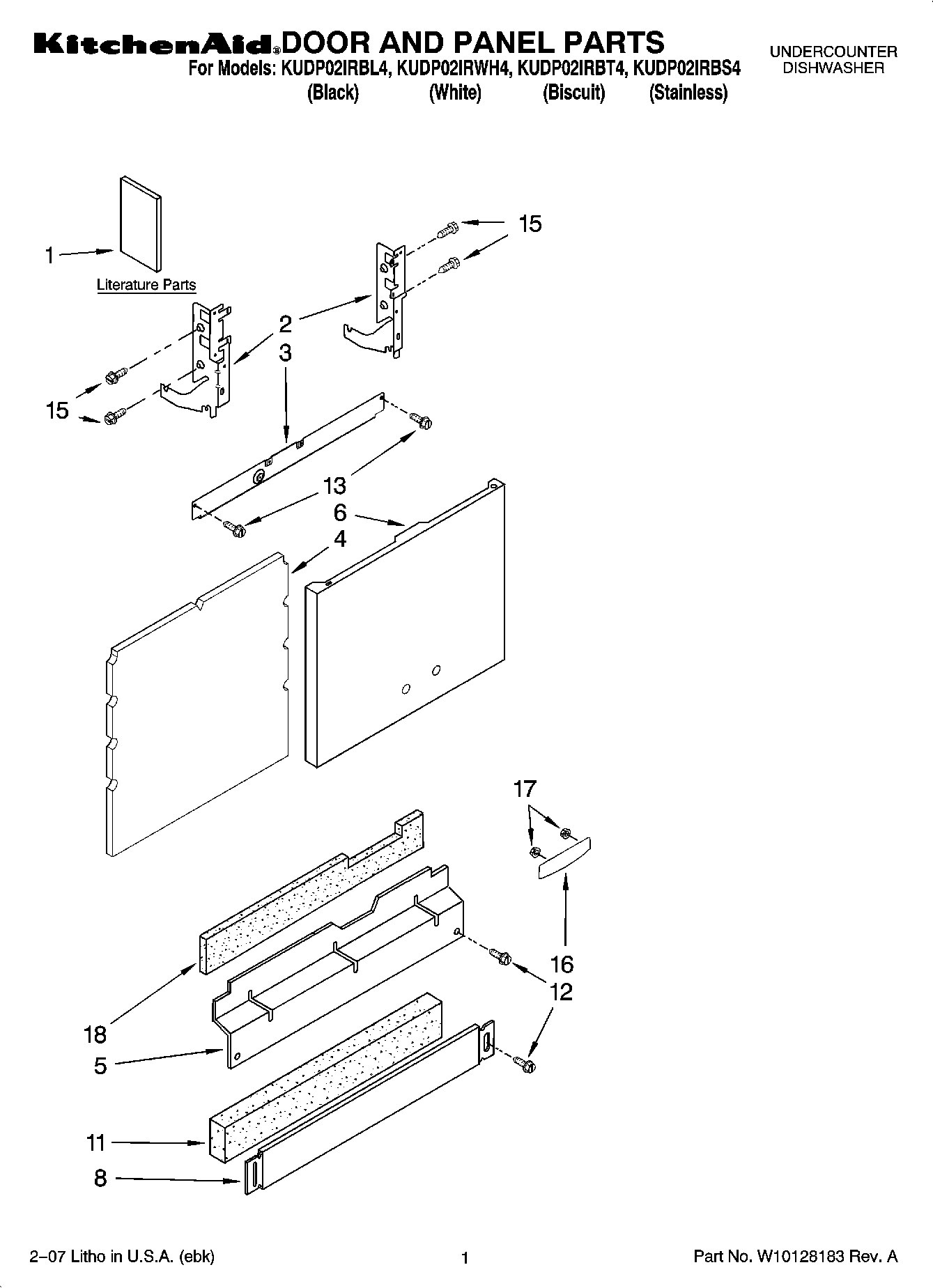 KitchenAid® DOOR AND PANEL PARTS

UNDERCOUNTER DISHWASHER

For Models: KUDP02IRBL4, KUDP02IRWH4, KUDP02IRBT4, KUDP02IRBS4
(Black) (White) (Biscuit) (Stainless)

1
Literature Parts
15
2
3
15
13
6
4
17
16
12
18
5
11
8

2–07 Litho in U.S.A. (ebk)

1

Part No. W10128183 Rev. A