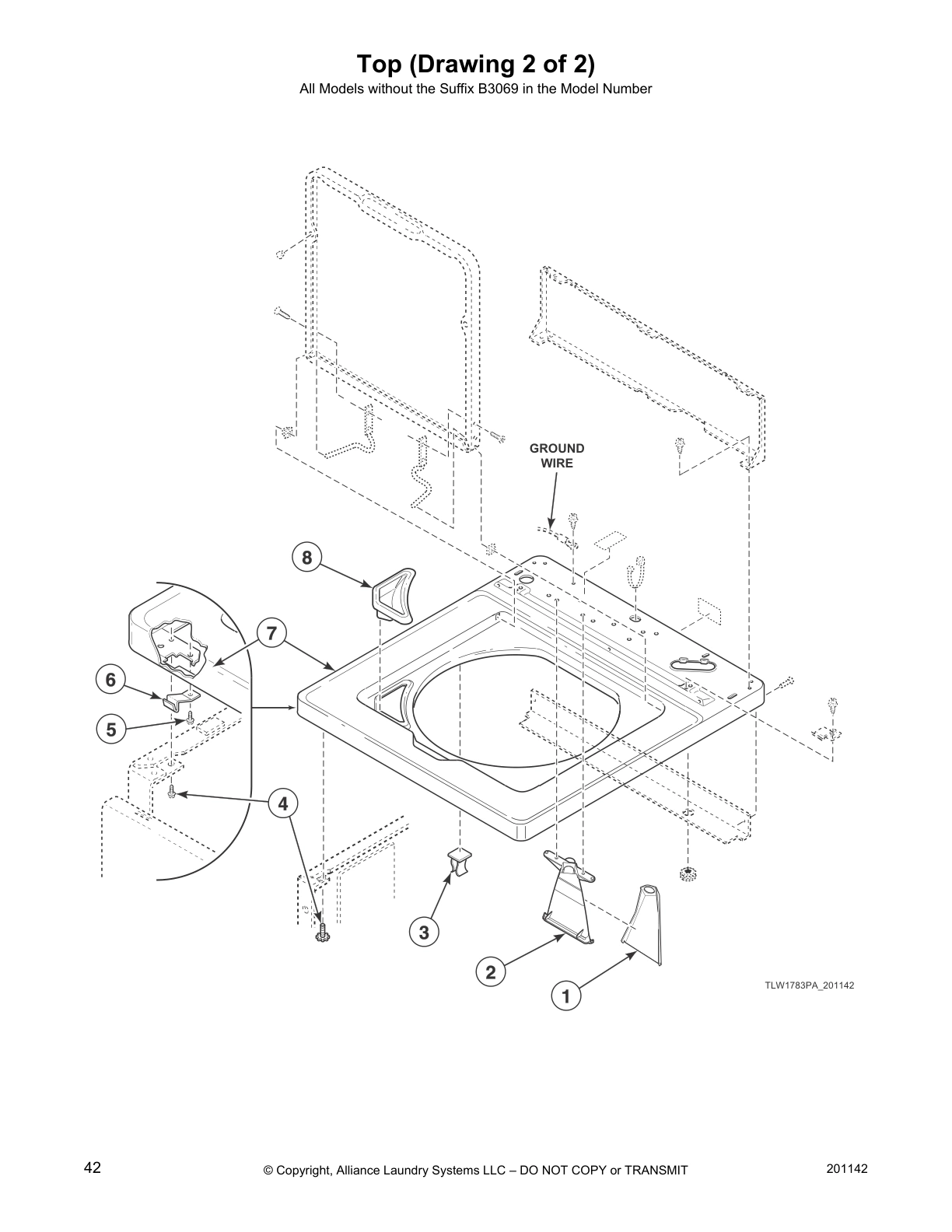 Top (Drawing 2 of 2)
All Models without the Suffix B3069 in the Model Number

GROUND WIRE

8

7

6

5

4

3

2

1

TLW1783PA_201142

42

© Copyright, Alliance Laundry Systems LLC – DO NOT COPY or TRANSMIT

201142