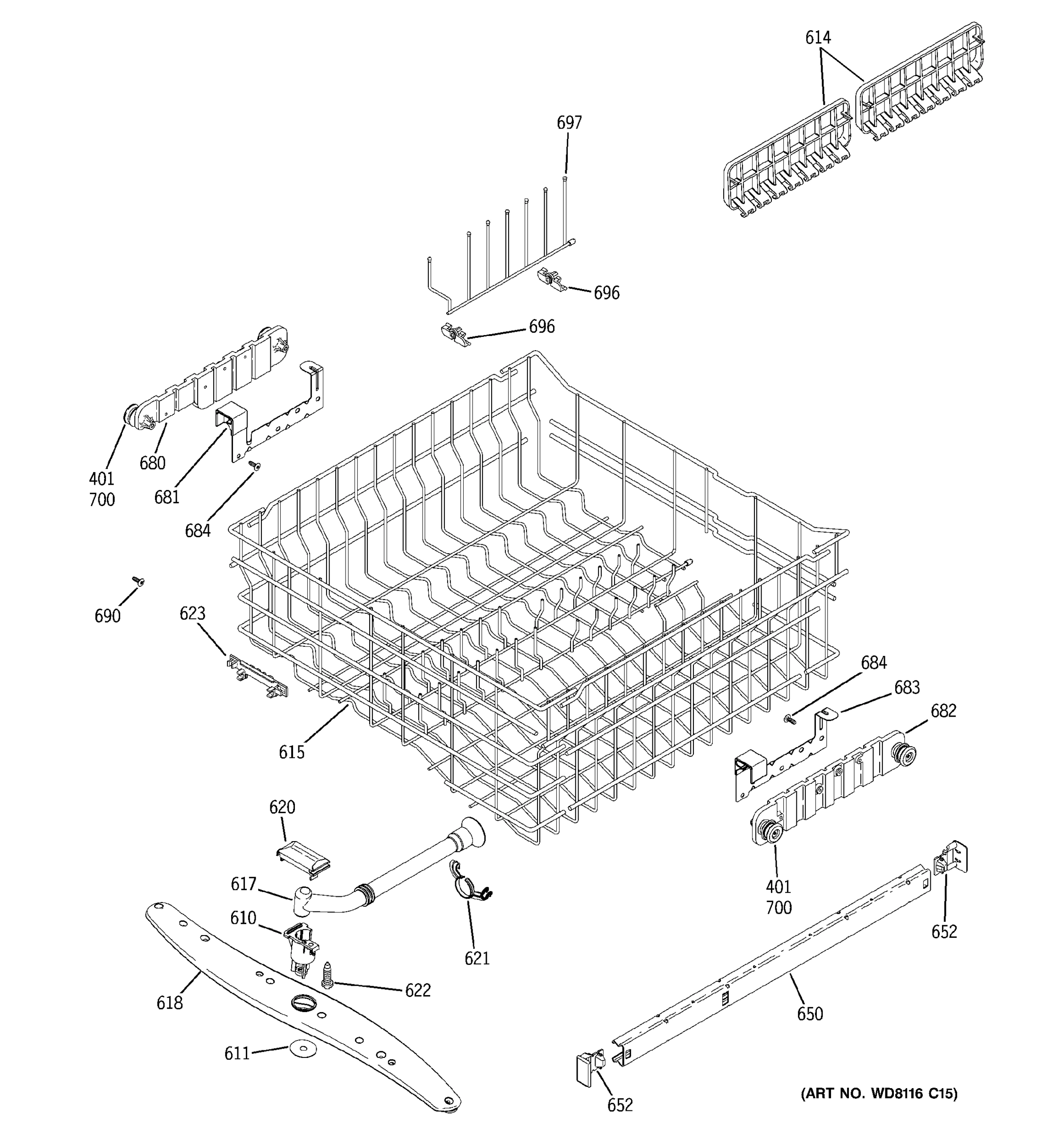 614
697
696
696
401
700
680
681
684
690
623
615
684
683
682
620
617
610
621
622
618
611
401
700
652
650
652
(ART NO. WD8116 C15)