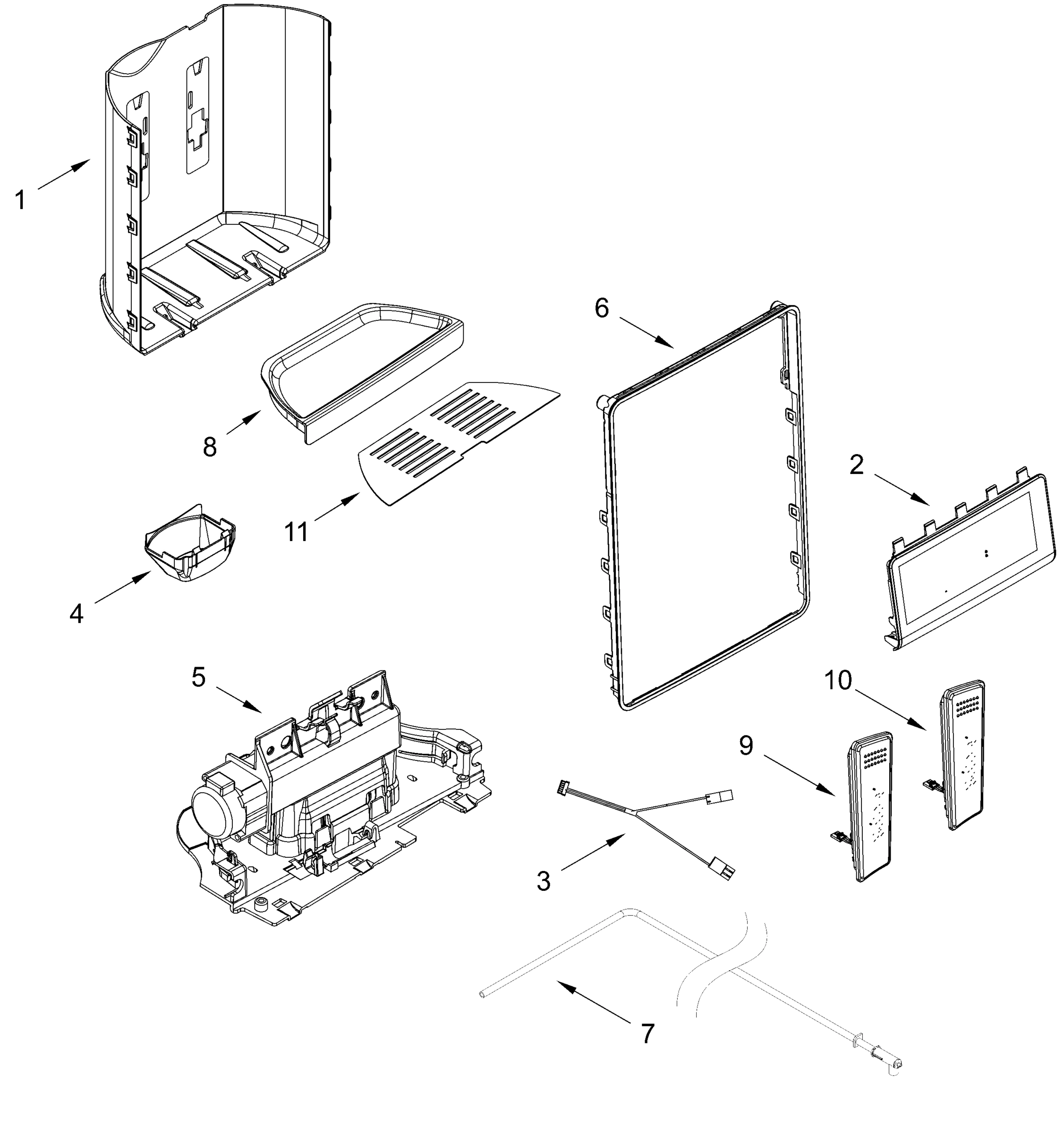 1

6

8

2

11

4

5

10

9

3

7