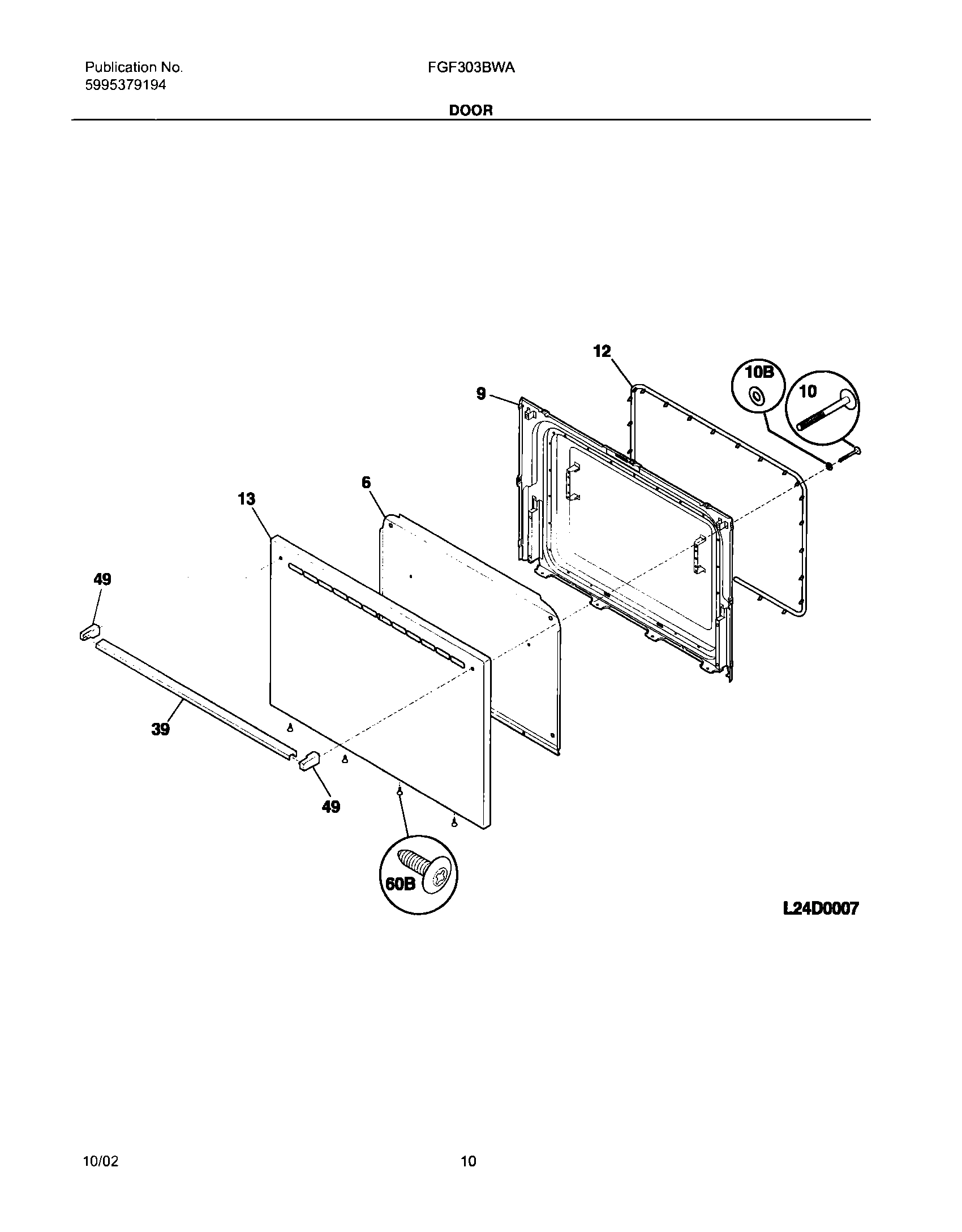 Publication No.
5995379194

FGF303BWA

DOOR

12
10B
10
9
6
13
49
39
49
60B

L24D0007

10/02

10