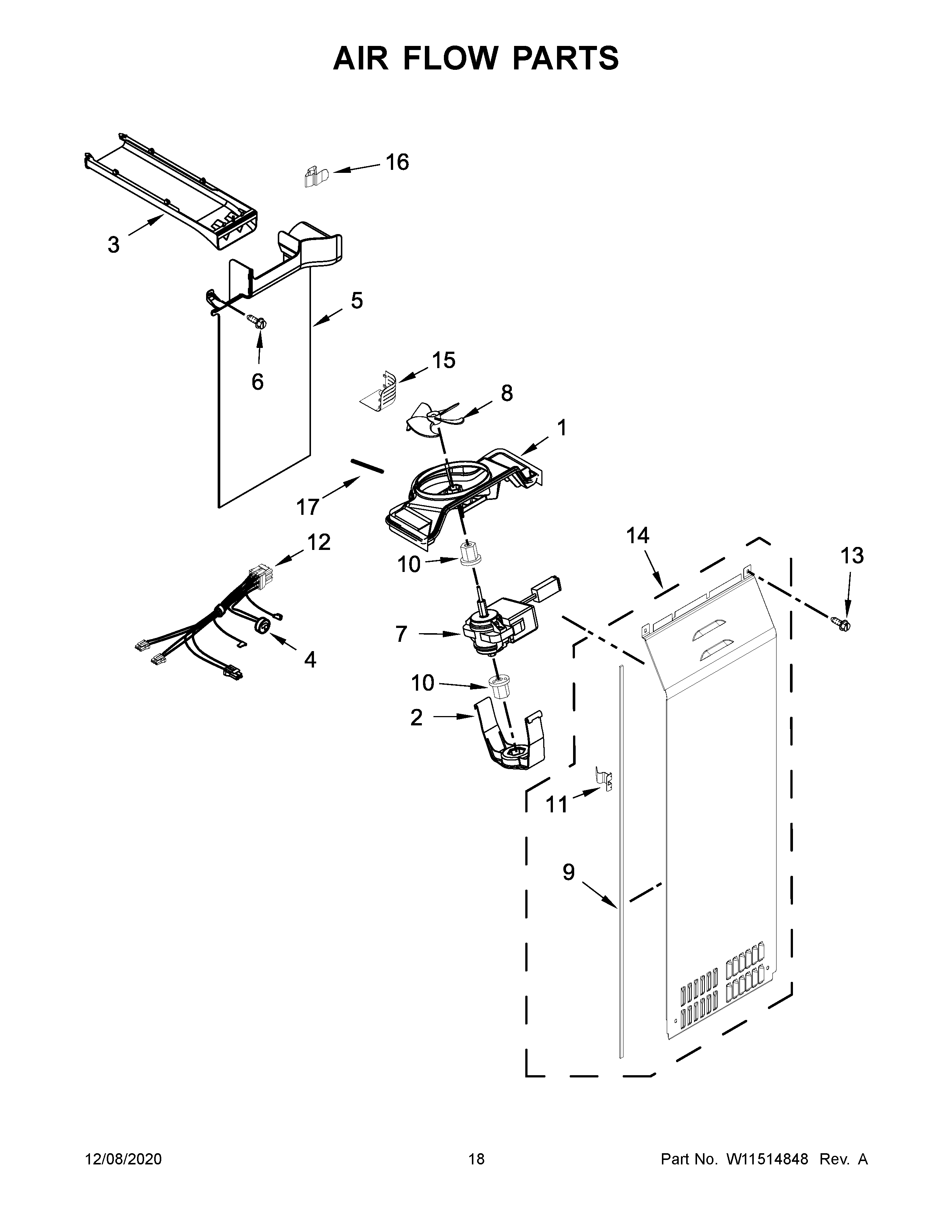 AIR FLOW PARTS

16
3
5
6
15
8
1
17
12
14
13
10
7
4
10
2
11
9

12/08/2020
18
Part No. W11514848 Rev. A