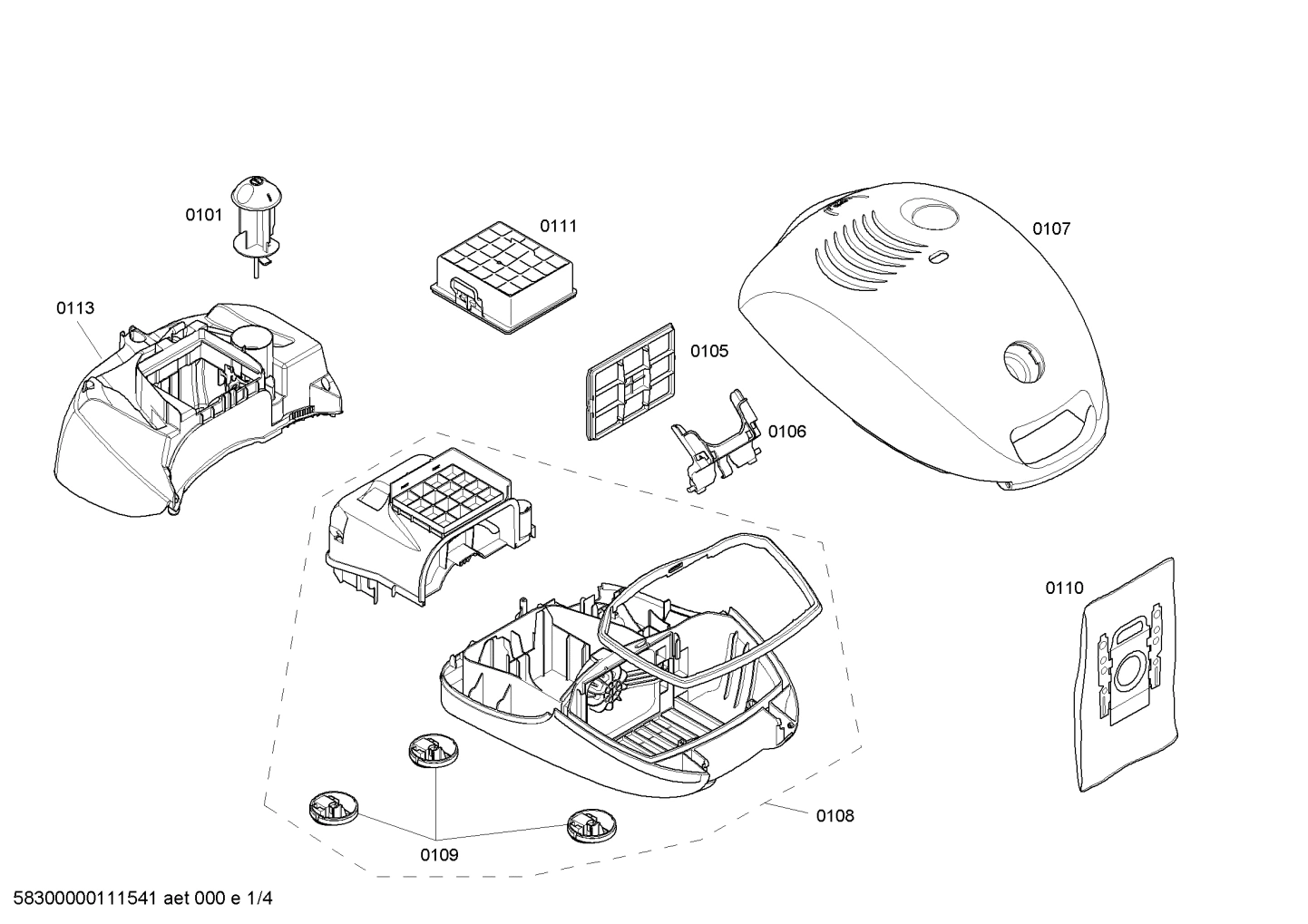 0101

0111

0107

0113

0105

0106

0110

0108

0109

58300000111541 aet 000 e 1/4