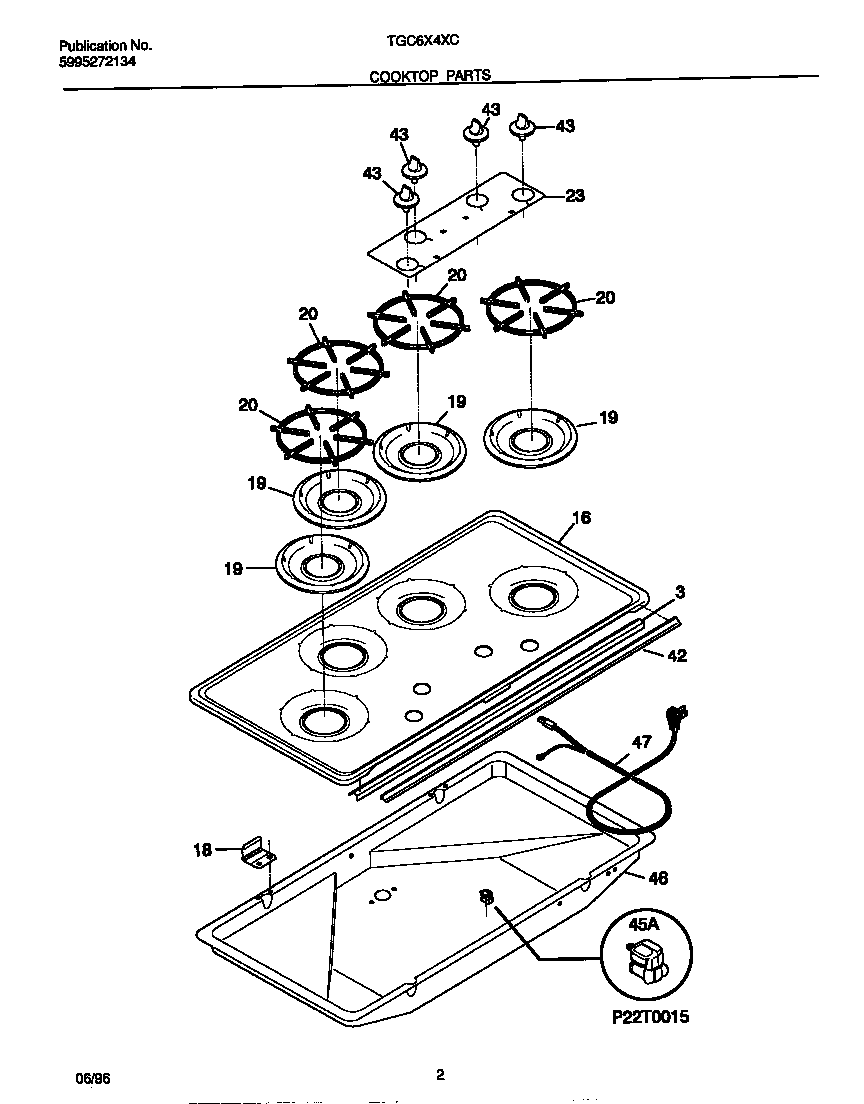 Publication No.
5995272134

TGC6X4XC

COOKTOP PARTS

43
43
43
43
23
20
20
20
20
19
19
19
19
16
3
42
47
18
46
45A
P22T0015

06/96

2