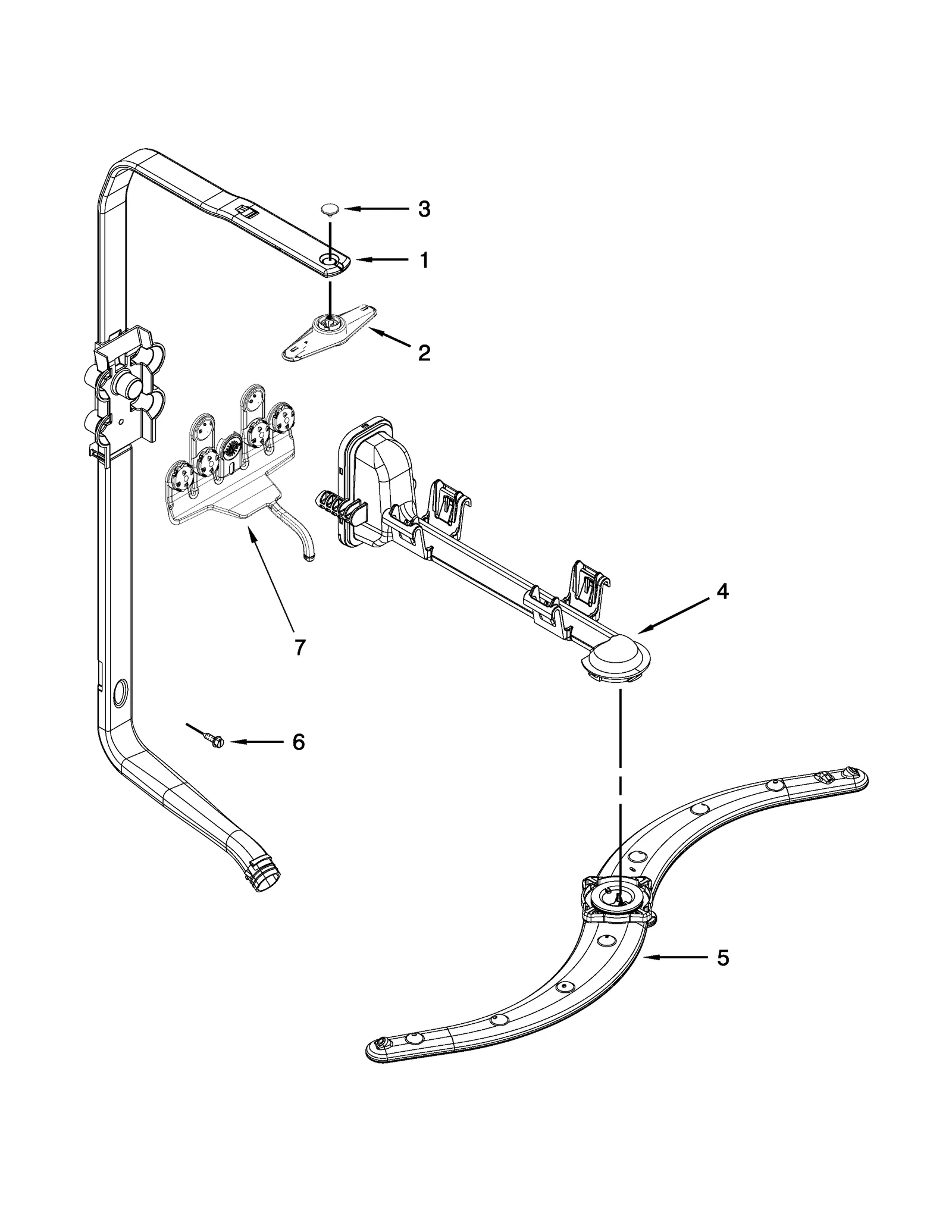 3
1
2
4
7
6
5