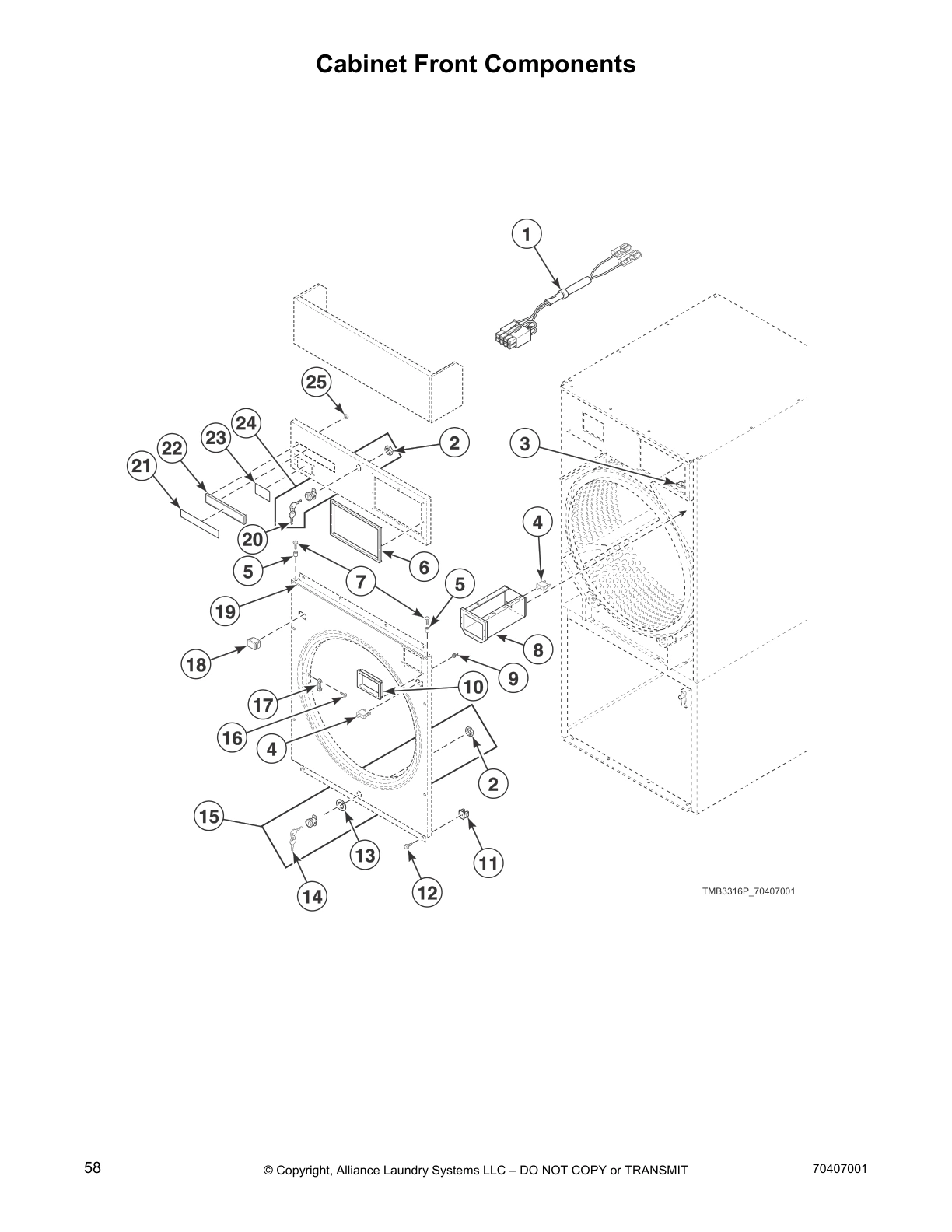 Cabinet Front Components

1

25

24

23

22

21

2

3

20

4

5

6

7

5

19

8

18

9

10

17

16

4

2

15

13

11

14

12

TMB3316P_70407001

58

© Copyright, Alliance Laundry Systems LLC – DO NOT COPY or TRANSMIT

70407001